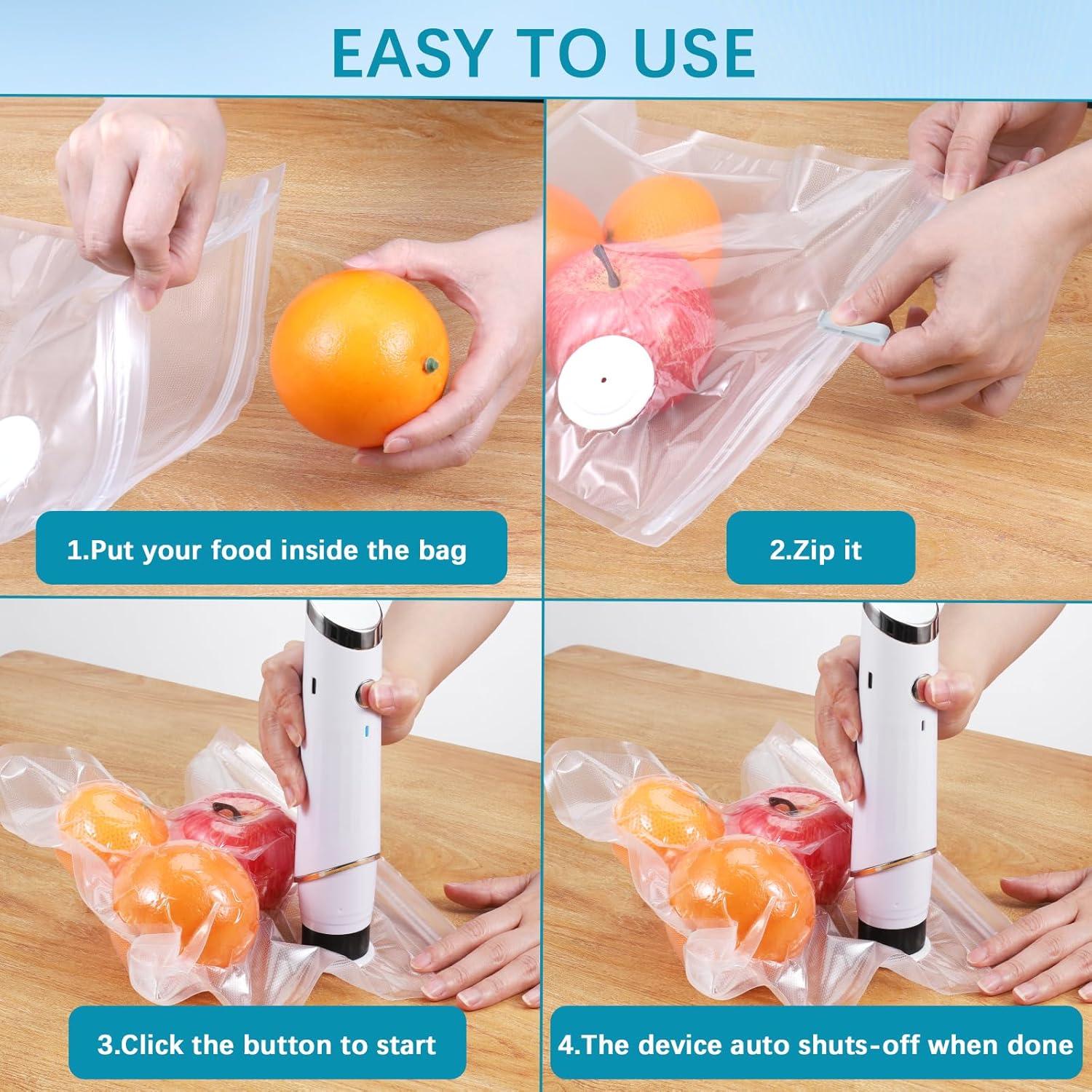 EASY TO USE

1.Put your food inside the bag

2.Zip it

3.Click the button to start

4.The device auto shuts-off when done