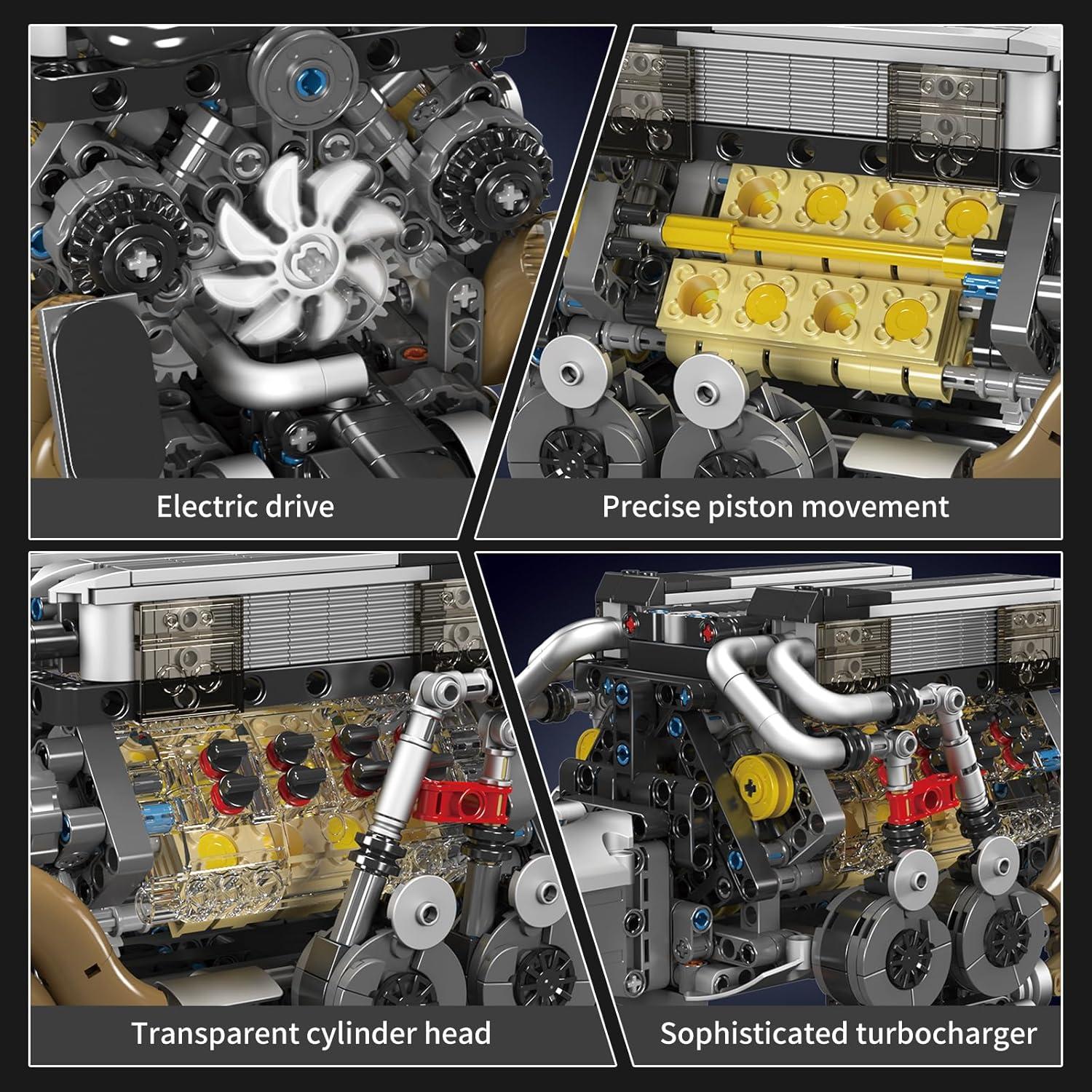 Electric drive

Precise piston movement

Transparent cylinder head

Sophisticated turbocharger