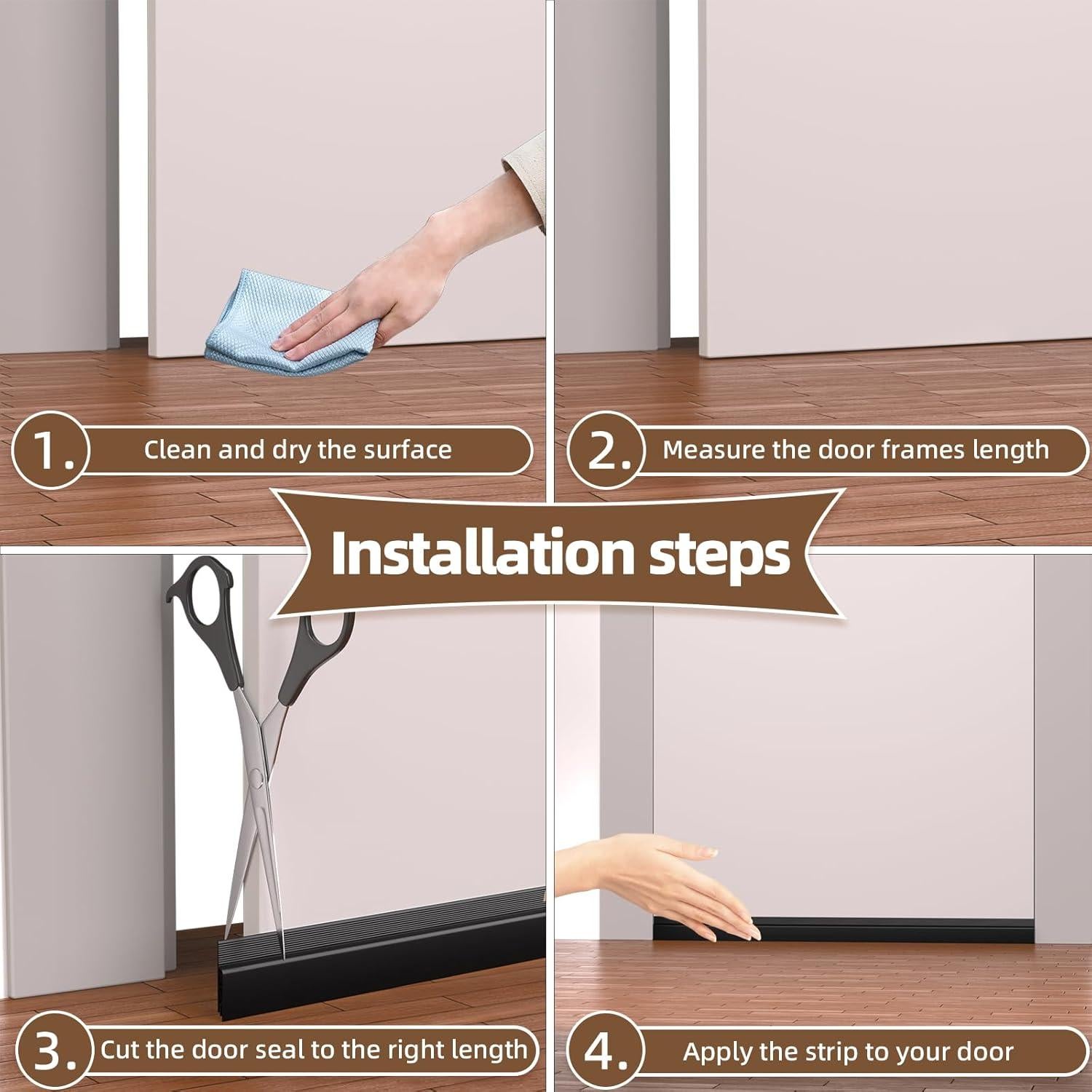 1. Clean and dry the surface

2. Measure the door frames length

Installation steps

3. Cut the door seal to the right length

4. Apply the strip to your door