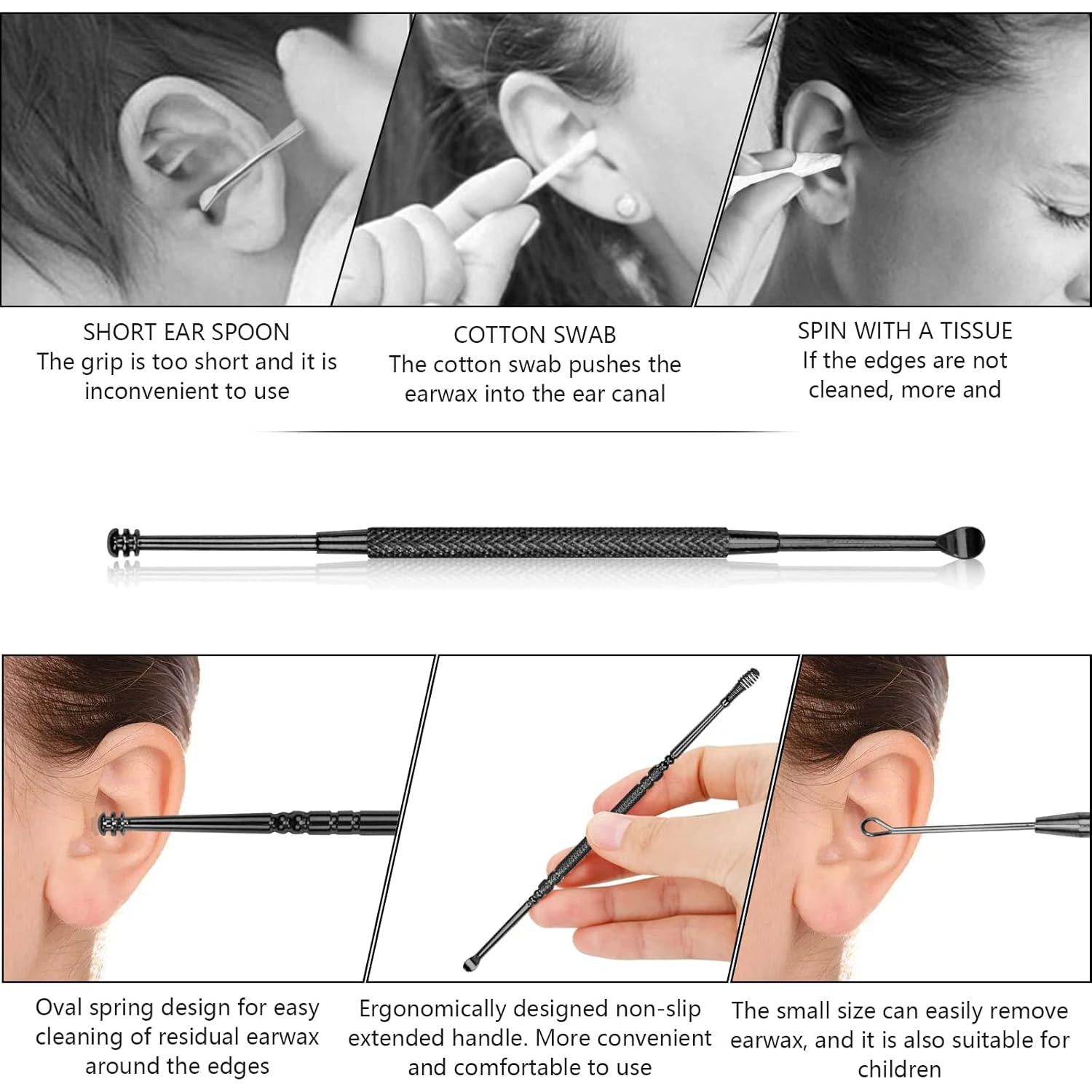 SHORT EAR SPOON
The grip is too short and it is inconvenient to use

COTTON SWAB
The cotton swab pushes the earwax into the ear canal

SPIN WITH A TISSUE
If the edges are not cleaned, more and

Oval spring design for easy cleaning of residual earwax around the edges

Ergonomically designed non-slip extended handle. More convenient and comfortable to use

The small size can easily remove earwax, and it is also suitable for children