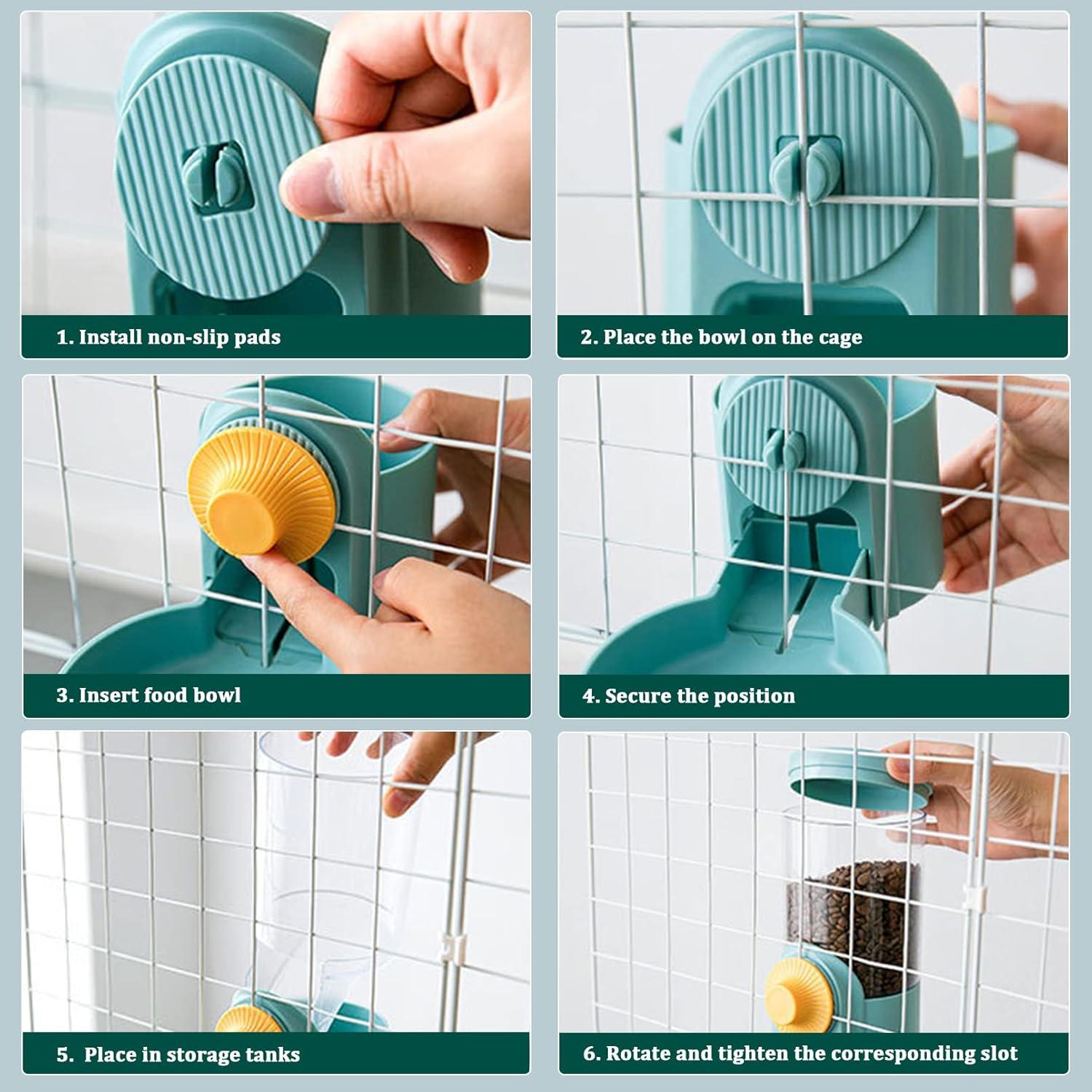 1. Install non-slip pads

2. Place the bowl on the cage

3. Insert food bowl

4. Secure the position

5. Place in storage tanks

6. Rotate and tighten the corresponding slot