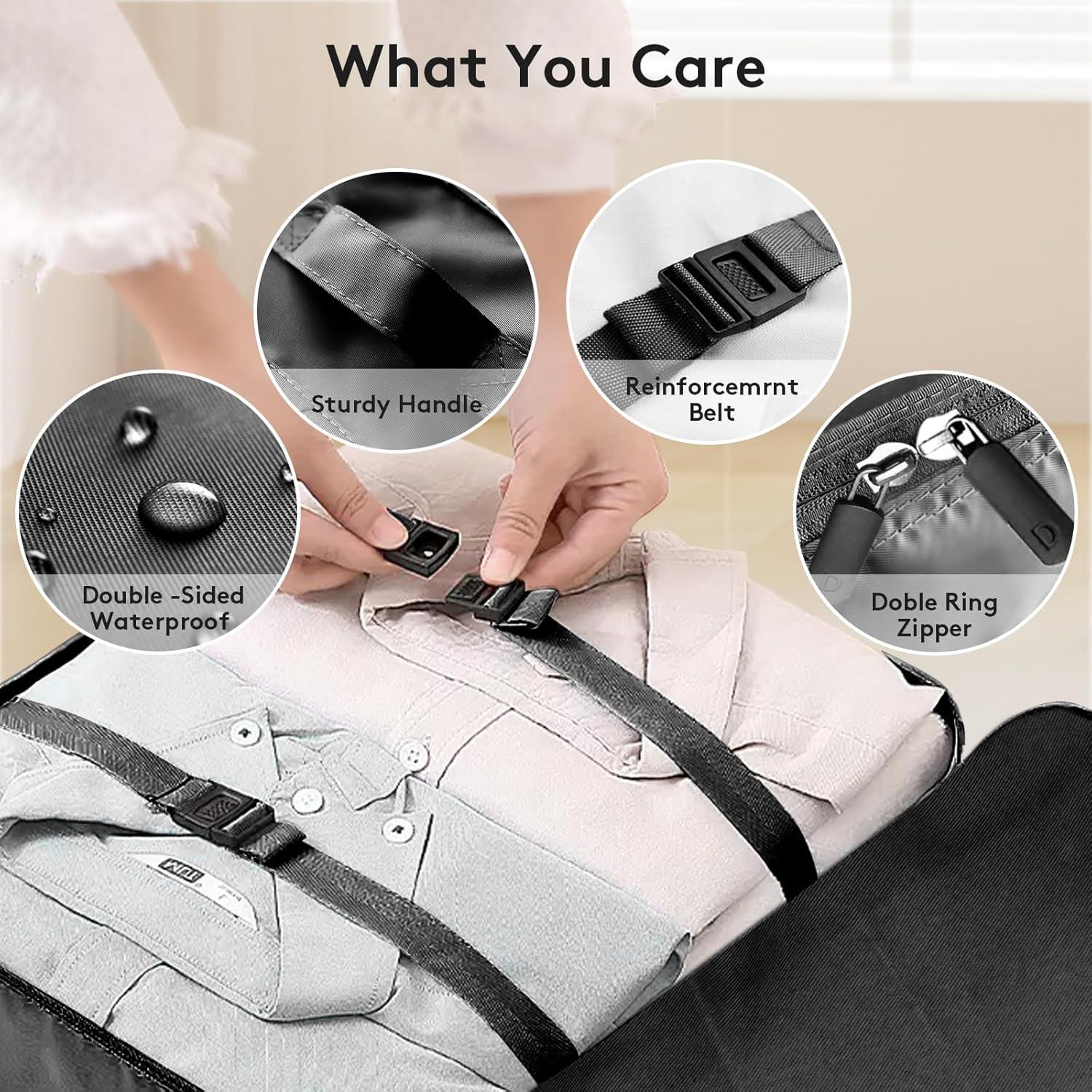 What You Care

Sturdy Handle

Reinforcemrnt Belt

Double -Sided Waterproof

Doble Ring Zipper