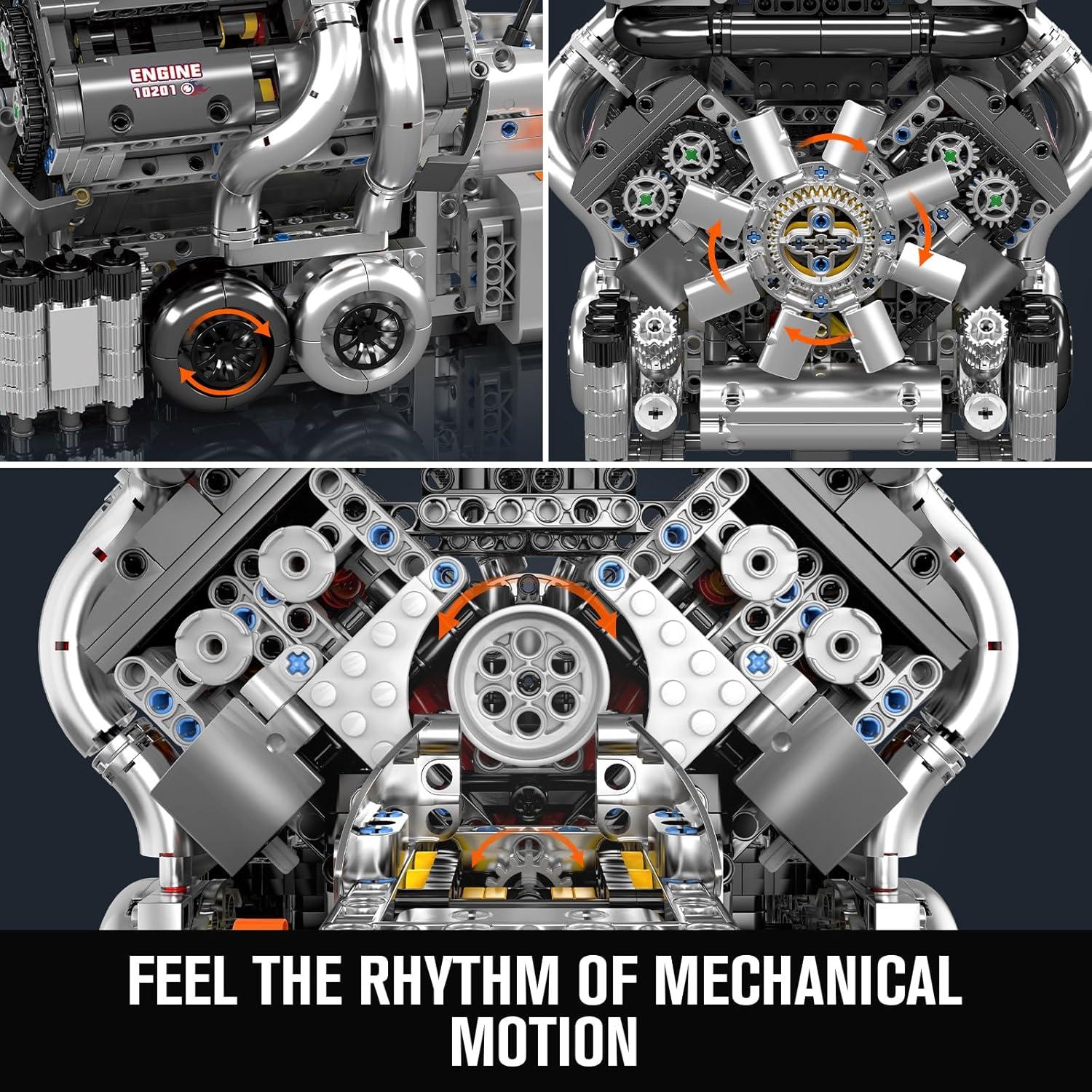 ENGINE
10201

FEEL THE RHYTHM OF MECHANICAL MOTION