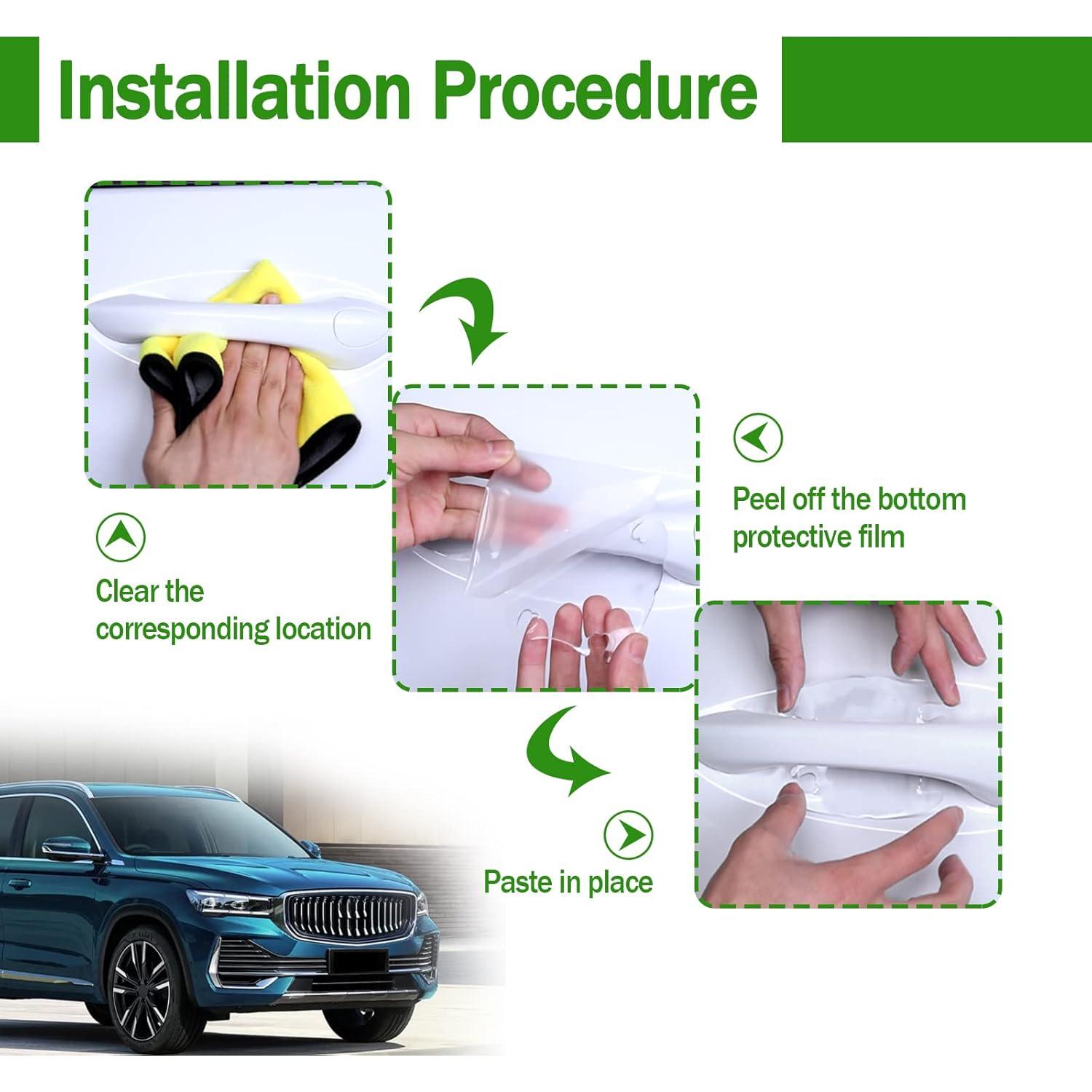 Installation Procedure

Clear the corresponding location

Peel off the bottom protective film

Paste in place