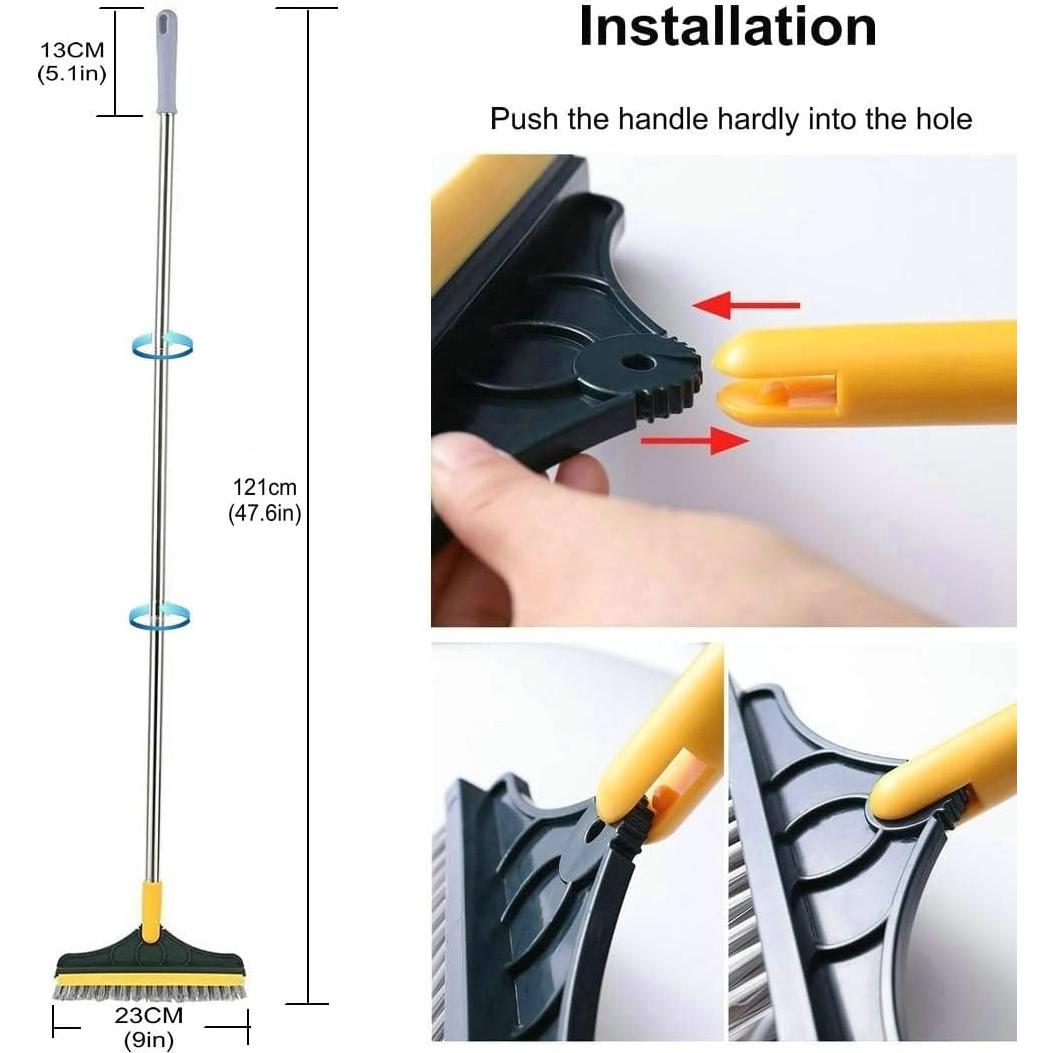 13CM
(5.1in)

121cm
(47.6in)

23CM
(9in)

Installation

Push the handle hardly into the hole