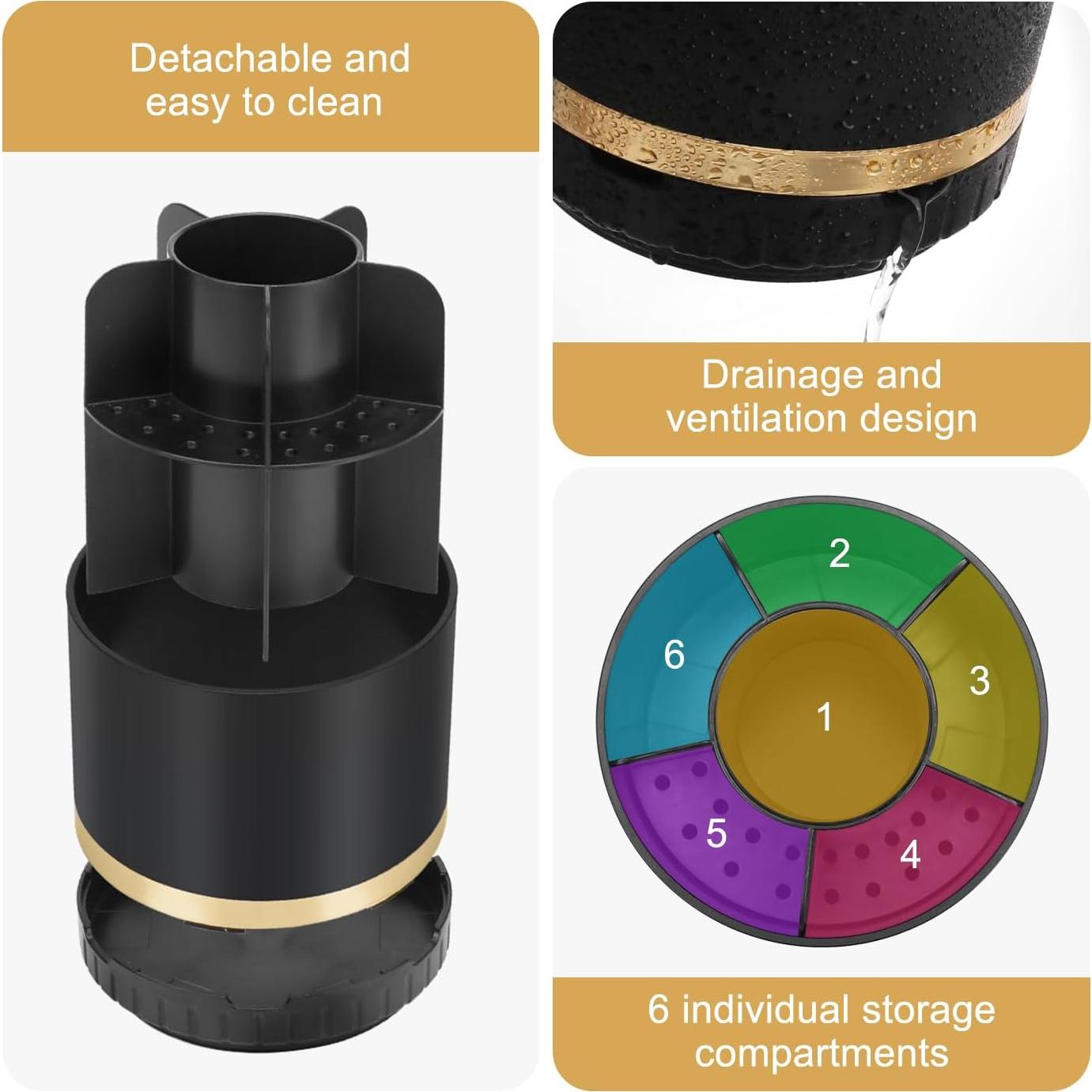 Detachable and easy to clean

Drainage and ventilation design

2
6
3
1
5
4

6 individual storage compartments