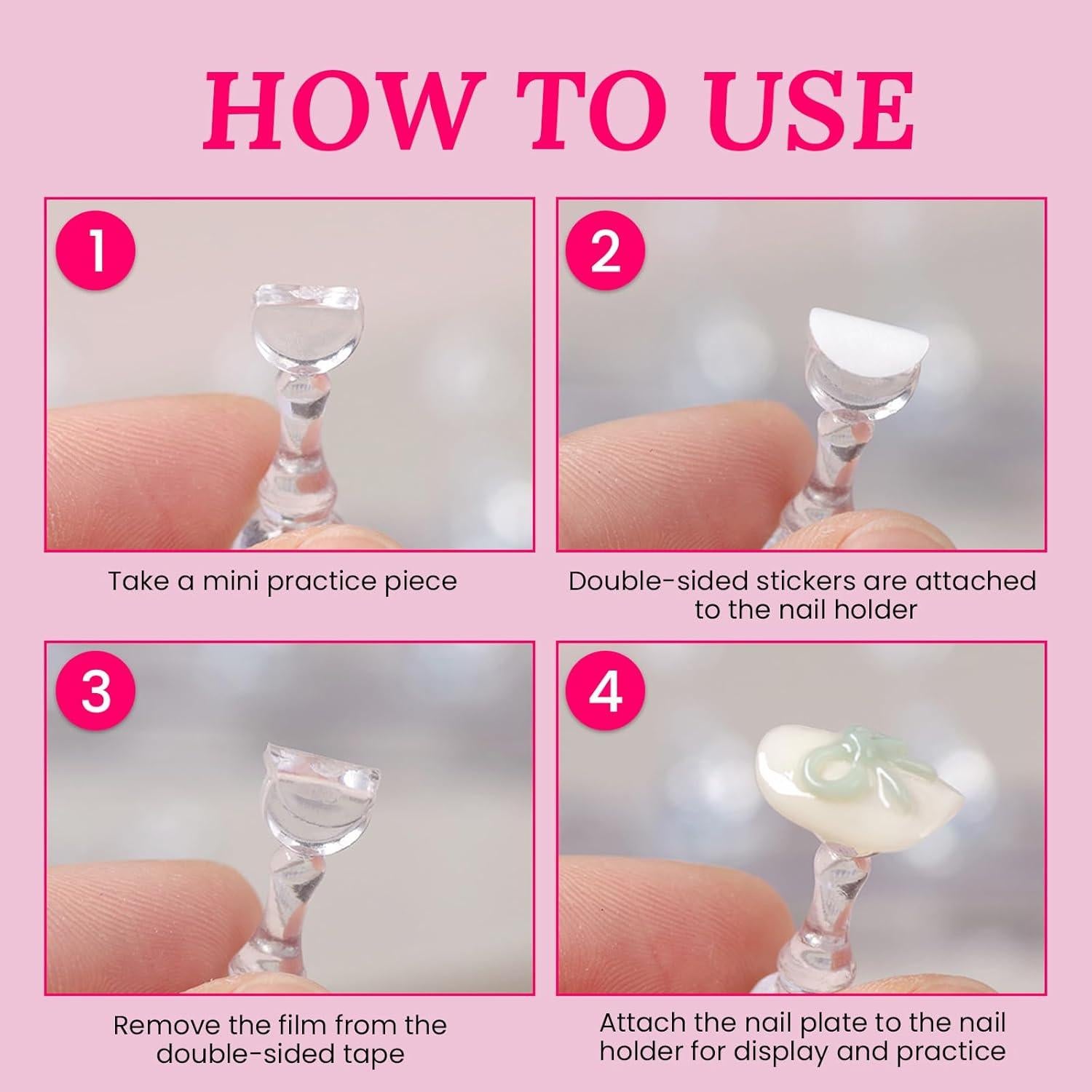 HOW TO USE

1

Take a mini practice piece

2

Double-sided stickers are attached to the nail holder

3

Remove the film from the double-sided tape

4

Attach the nail plate to the nail holder for display and practice