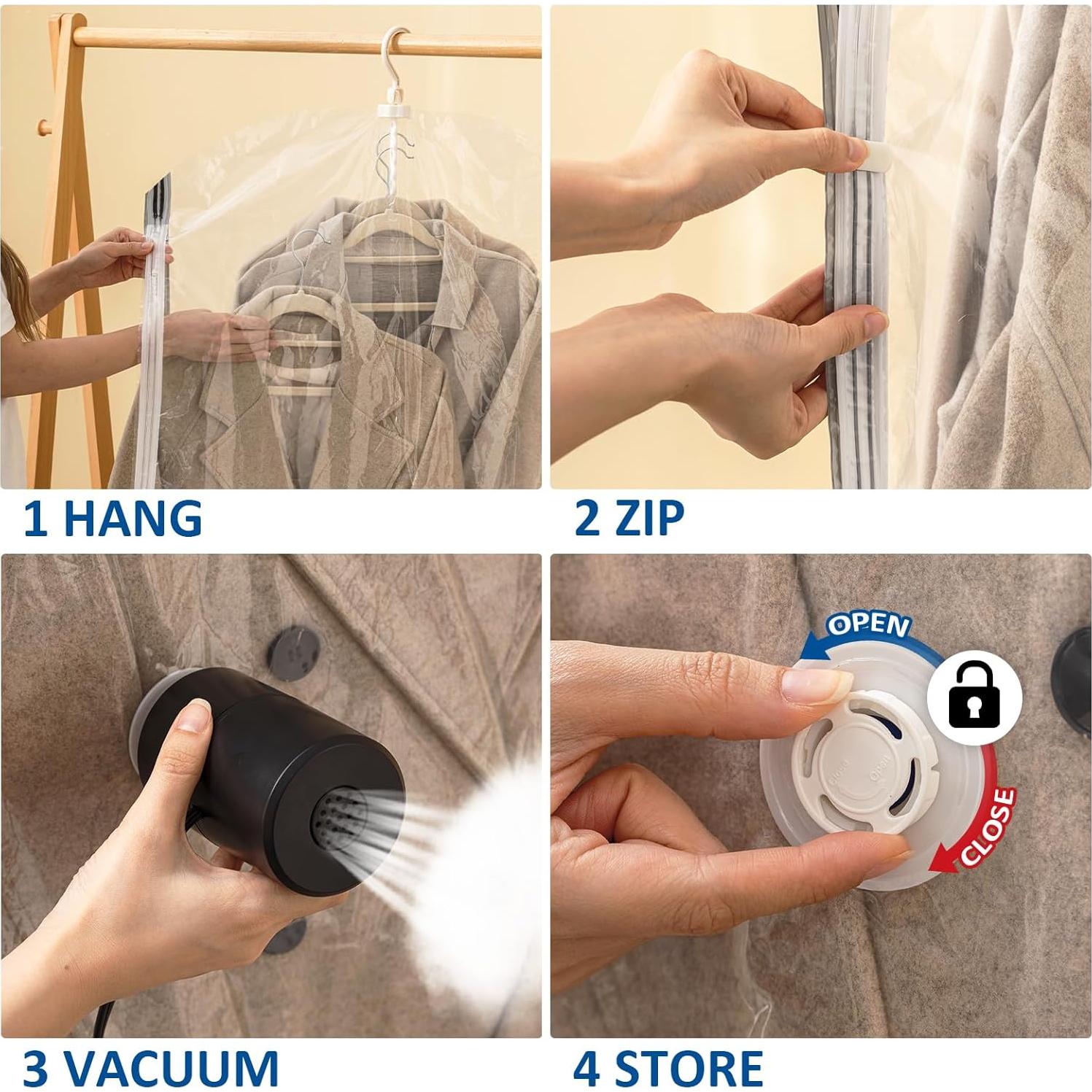 1 HANG

2 ZIP

3 VACUUM

OPEN

CLOSE

4 STORE