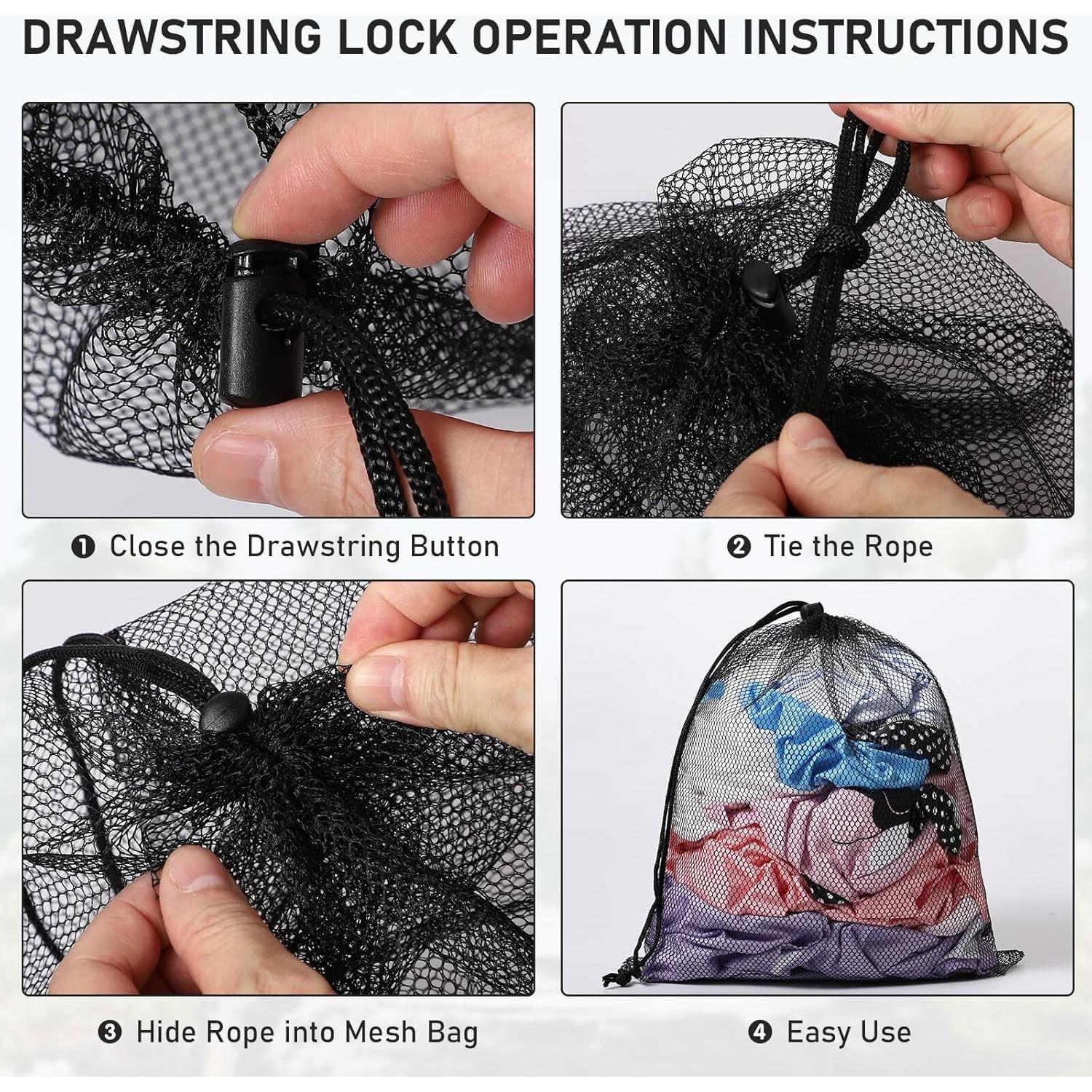 DRAWSTRING LOCK OPERATION INSTRUCTIONS

❶ Close the Drawstring Button

❷ Tie the Rope

❸ Hide Rope into Mesh Bag

❹ Easy Use