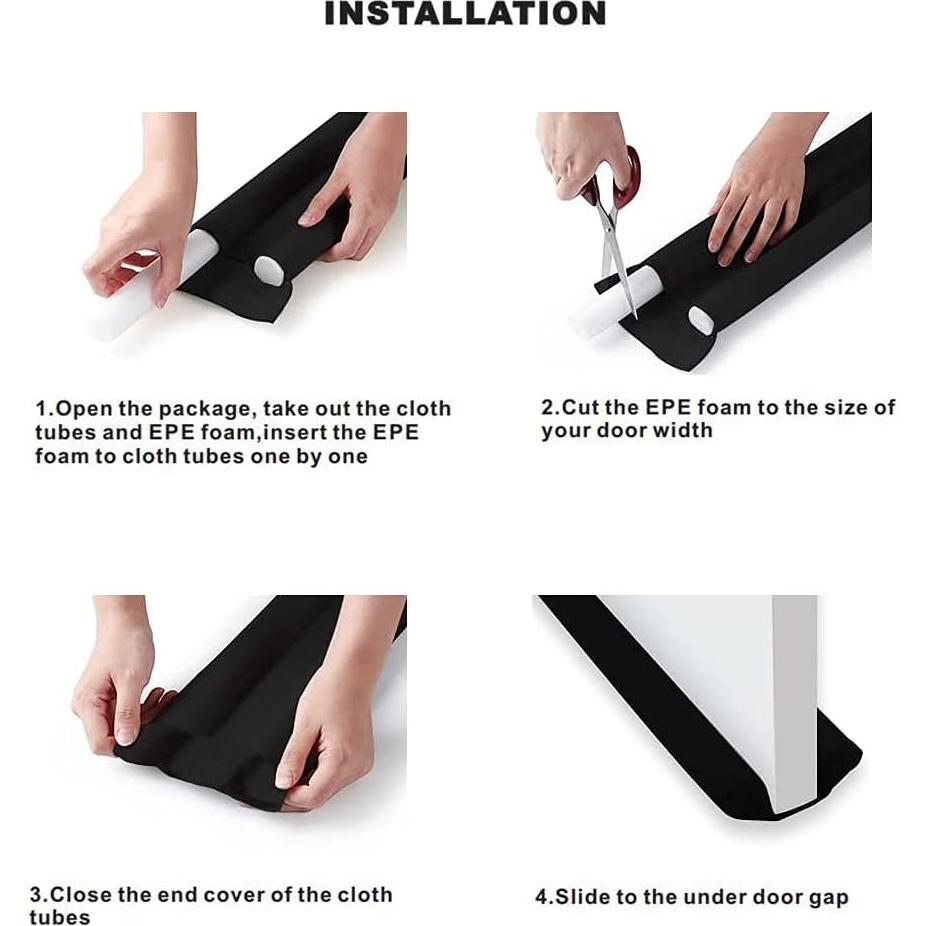 INSTALLATION

1.Open the package, take out the cloth tubes and EPE foam,insert the EPE foam to cloth tubes one by one

2.Cut the EPE foam to the size of your door width

3.Close the end cover of the cloth tubes

4.Slide to the under door gap