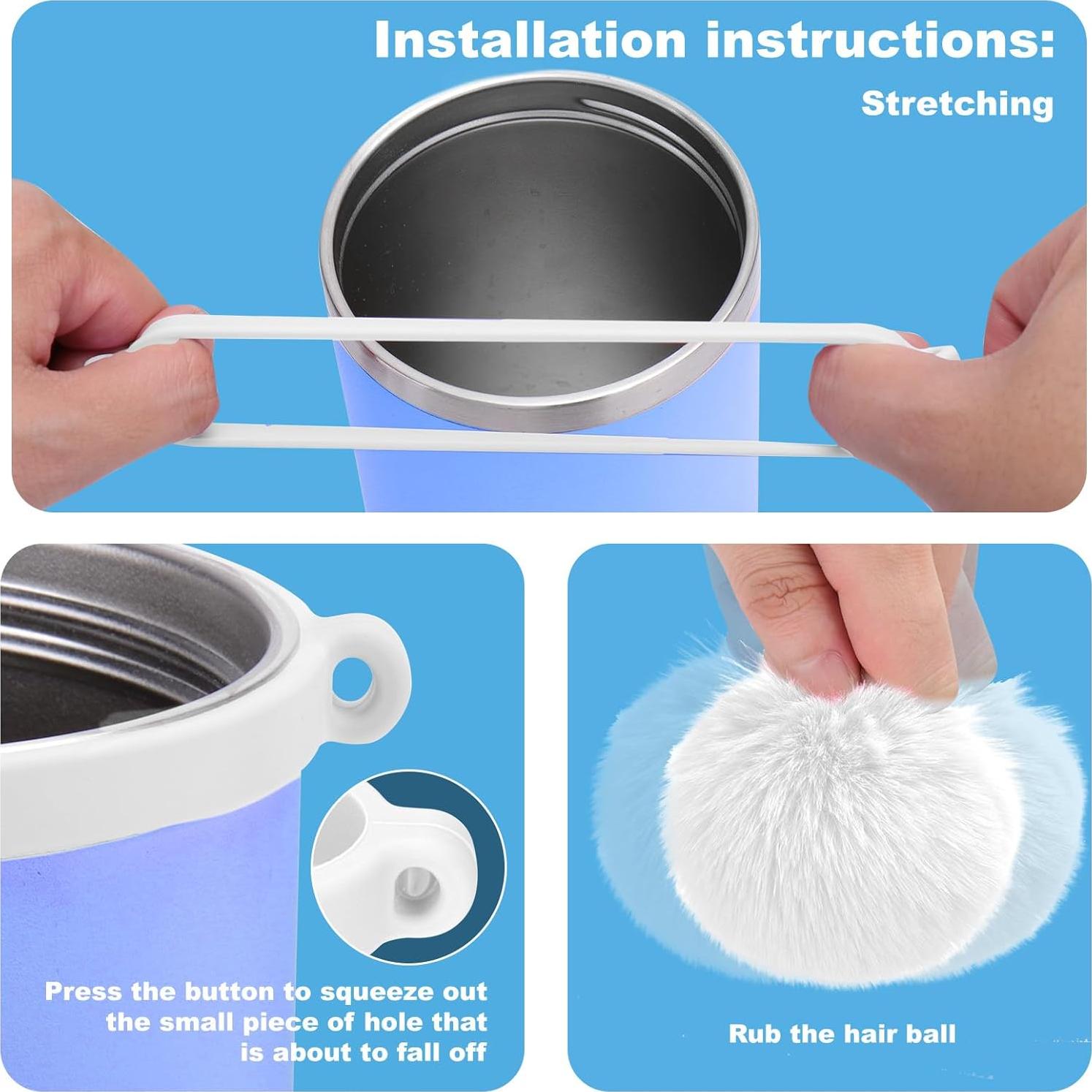 Installation instructions:

Stretching

Press the button to squeeze out the small piece of hole that is about to fall off

Rub the hair ball