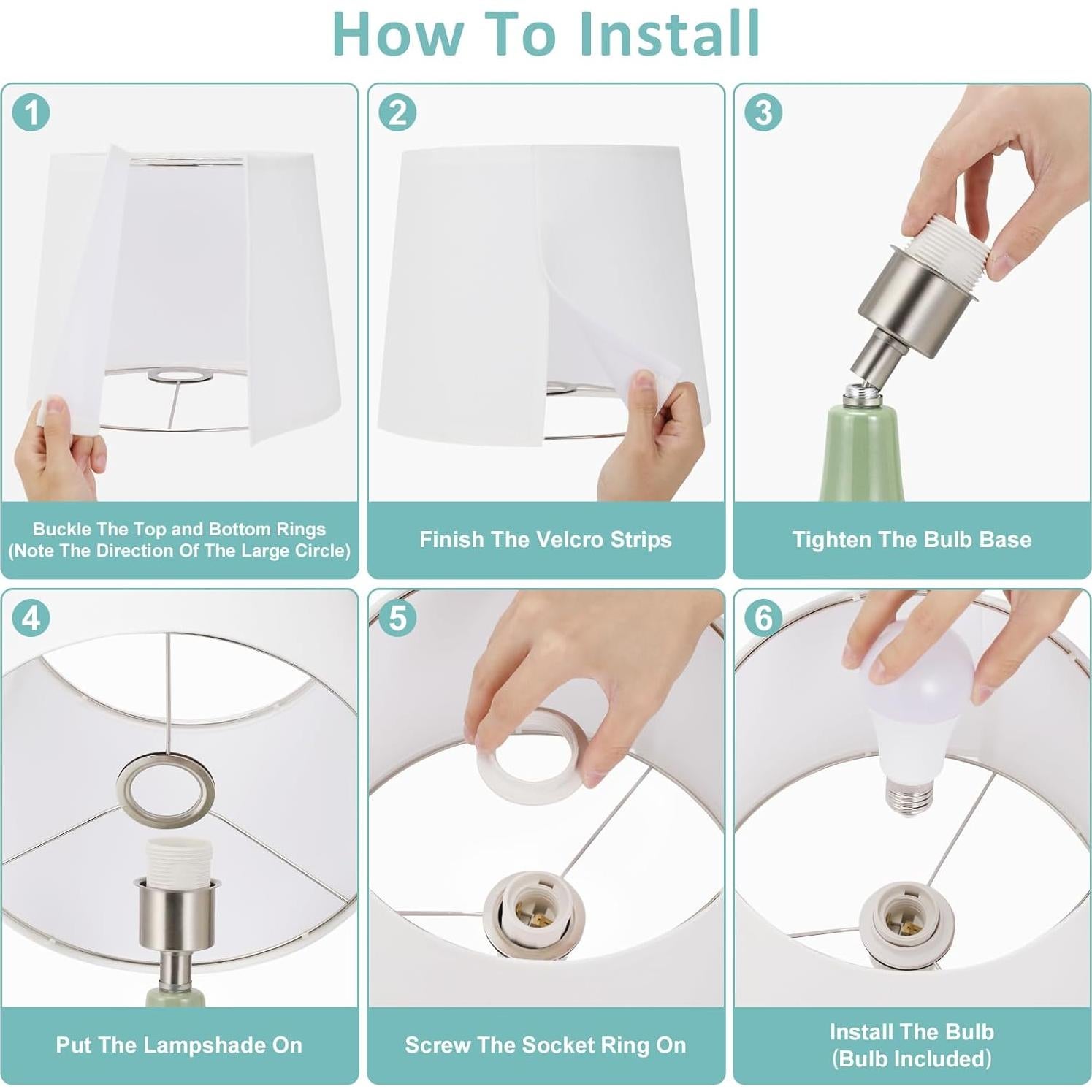 How To Install

1
Buckle The Top and Bottom Rings (Note The Direction Of The Large Circle)

2
Finish The Velcro Strips

3
Tighten The Bulb Base

4
Put The Lampshade On

5
Screw The Socket Ring On

6
Install The Bulb (Bulb Included)