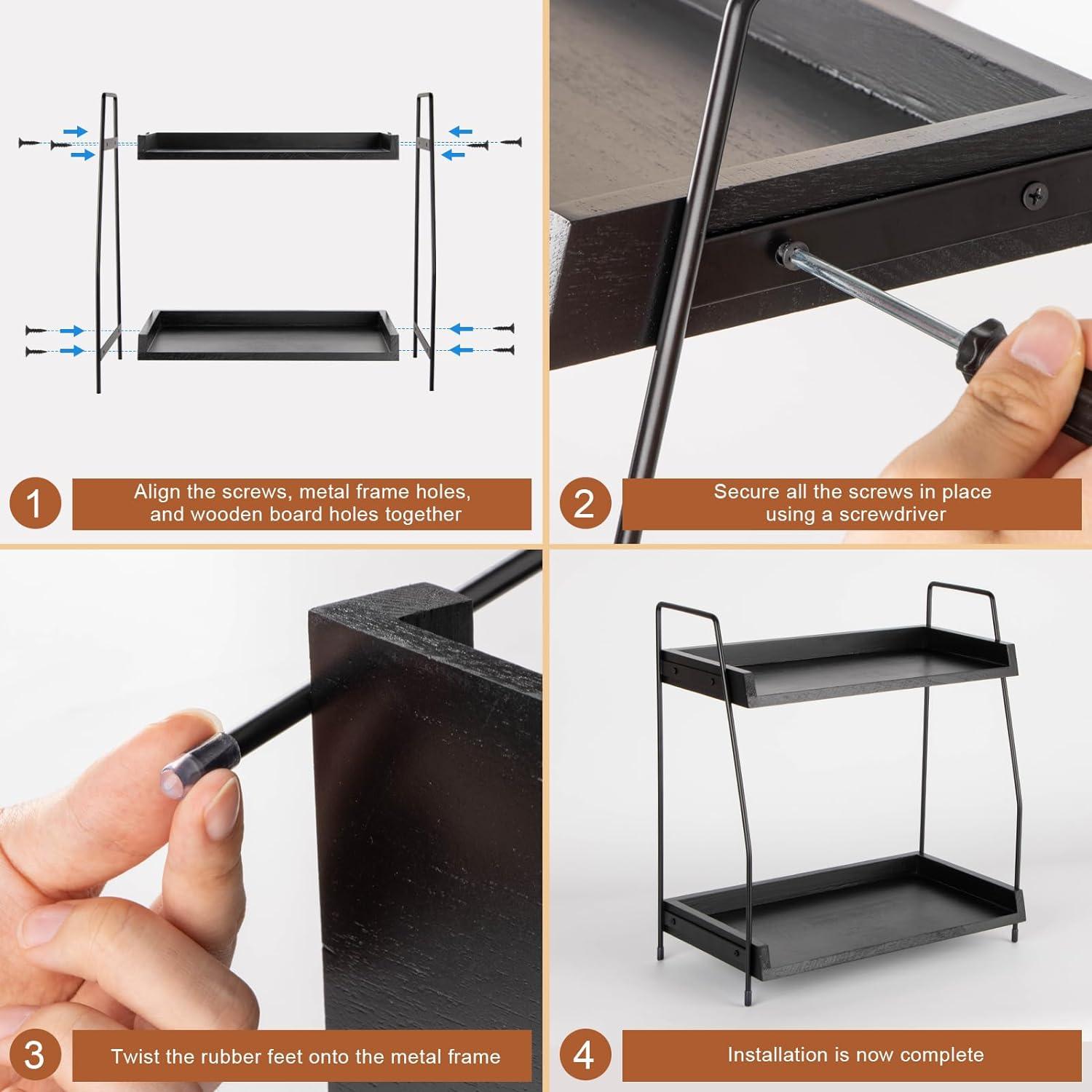 1
Align the screws, metal frame holes, and wooden board holes together

2
Secure all the screws in place using a screwdriver

3
Twist the rubber feet onto the metal frame

4
Installation is now complete