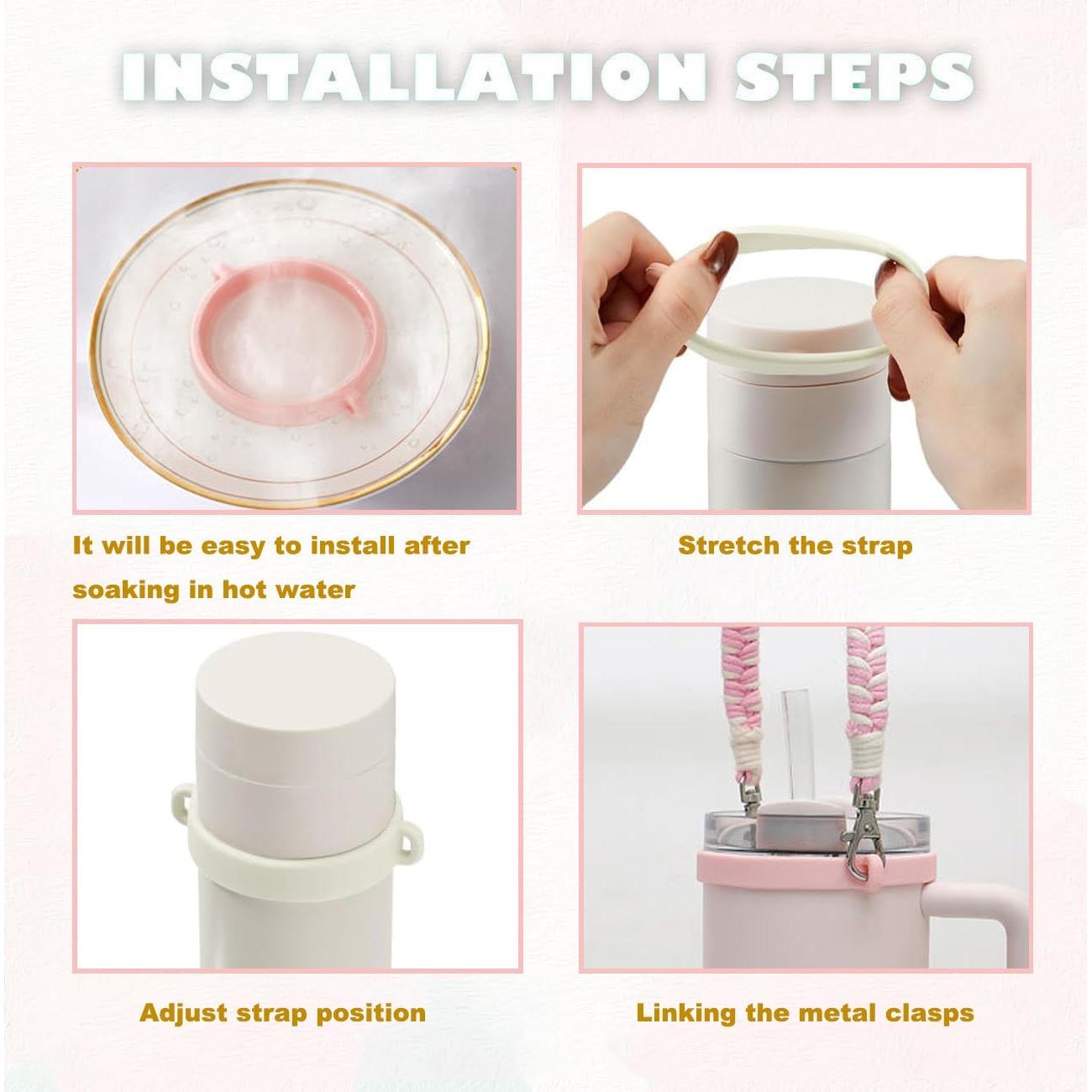 INSTALLATION STEPS

It will be easy to install after soaking in hot water

Stretch the strap

Adjust strap position

Linking the metal clasps