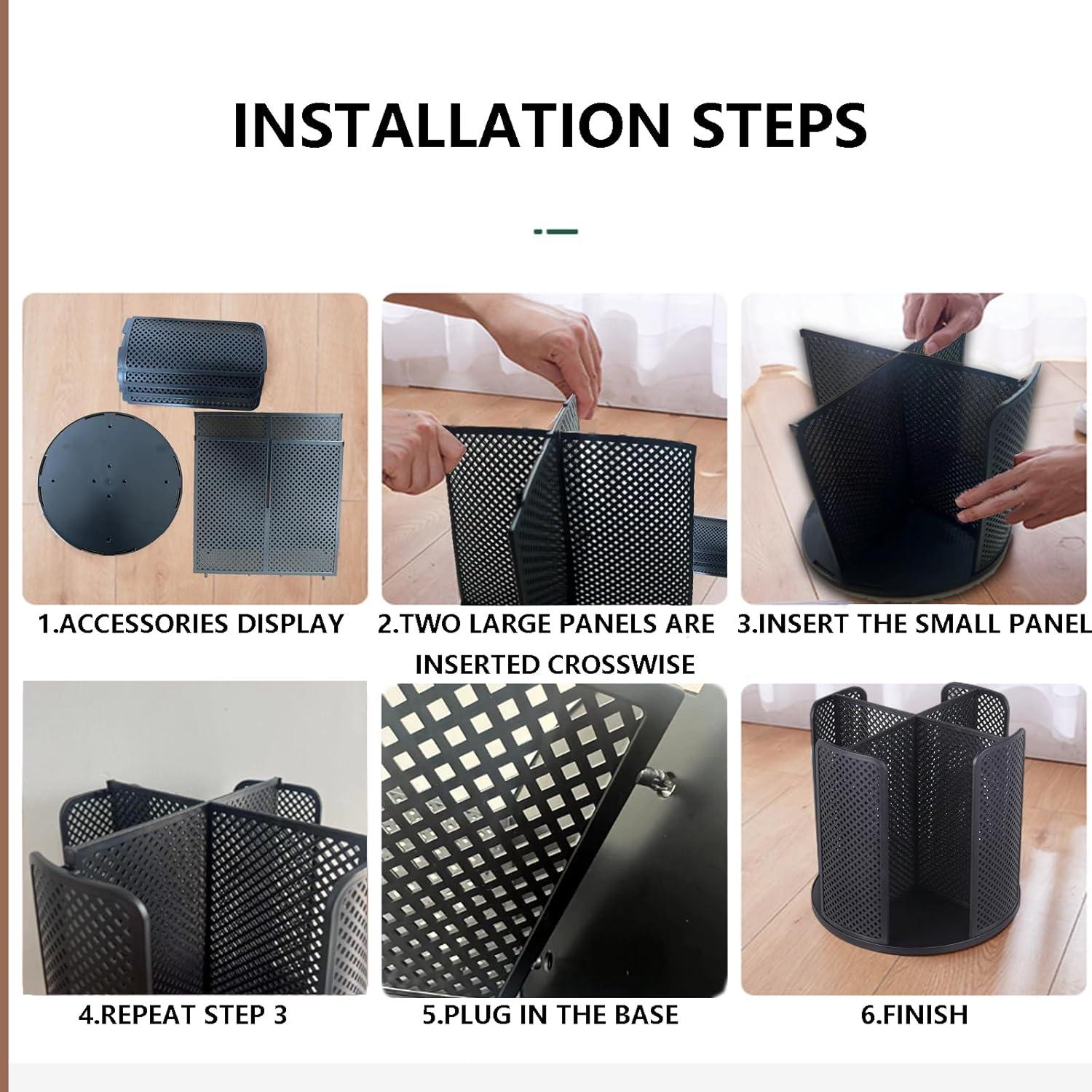 INSTALLATION STEPS

1.ACCESSORIES DISPLAY

2.TWO LARGE PANELS ARE INSERTED CROSSWISE

3.INSERT THE SMALL PANEL

4.REPEAT STEP 3

5.PLUG IN THE BASE

6.FINISH