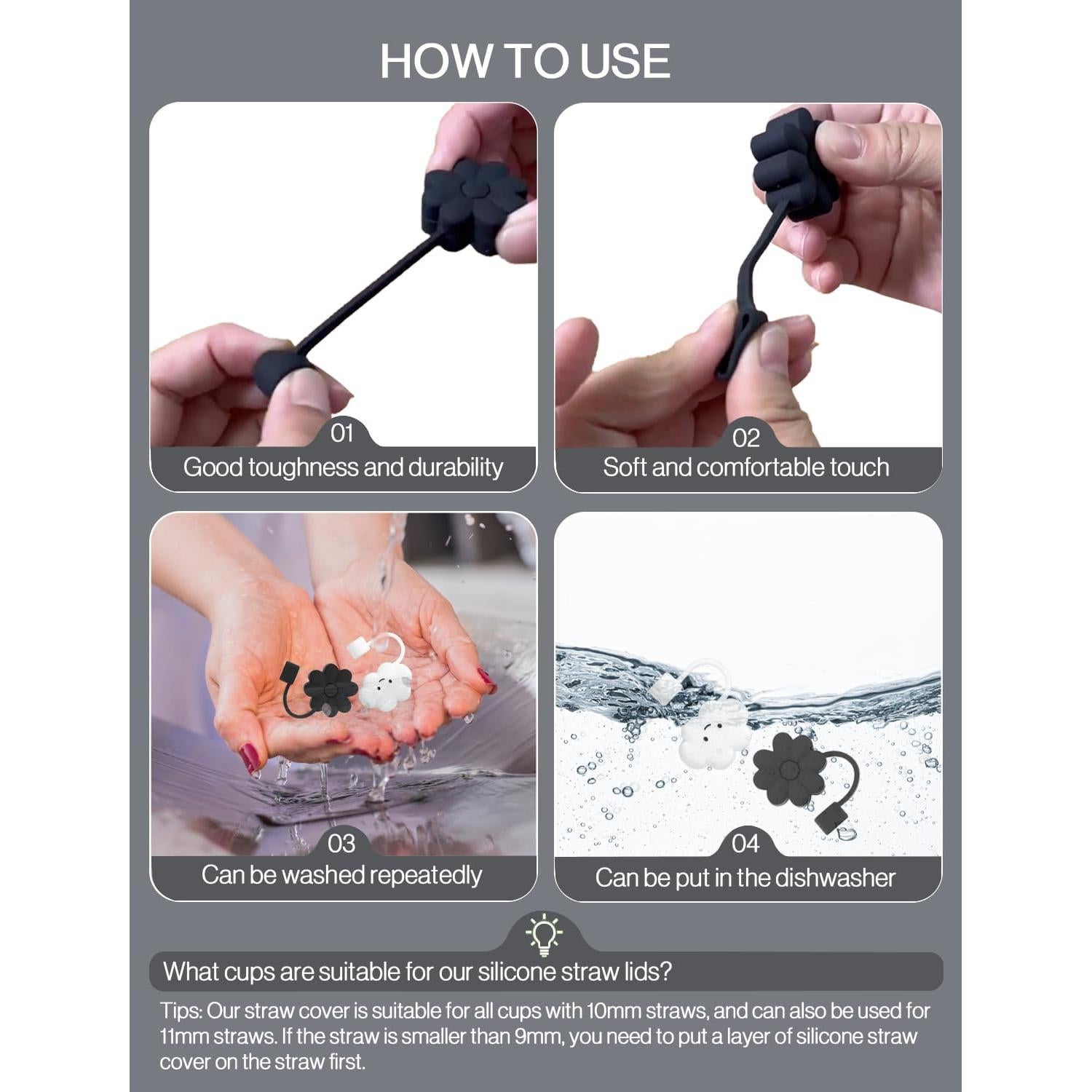 HOW TO USE

01
Good toughness and durability

02
Soft and comfortable touch

03
Can be washed repeatedly

04
Can be put in the dishwasher

What cups are suitable for our silicone straw lids?

Tips: Our straw cover is suitable for all cups with 10mm straws, and can also be used for 11mm straws. If the straw is smaller than 9mm, you need to put a layer of silicone straw cover on the straw first.