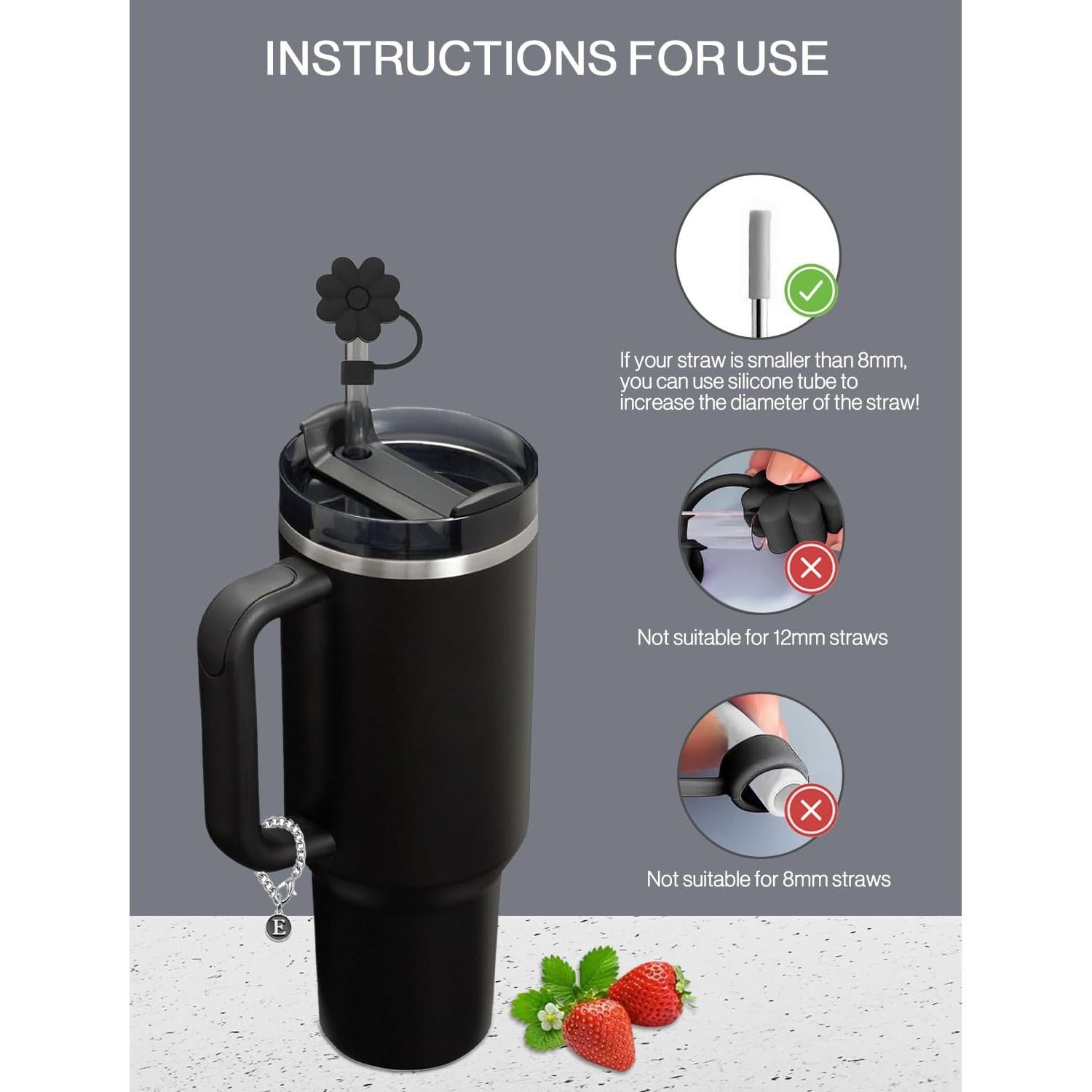 INSTRUCTIONS FOR USE

If your straw is smaller than 8mm, you can use silicone tube to increase the diameter of the straw!

Not suitable for 12mm straws

Not suitable for 8mm straws

E