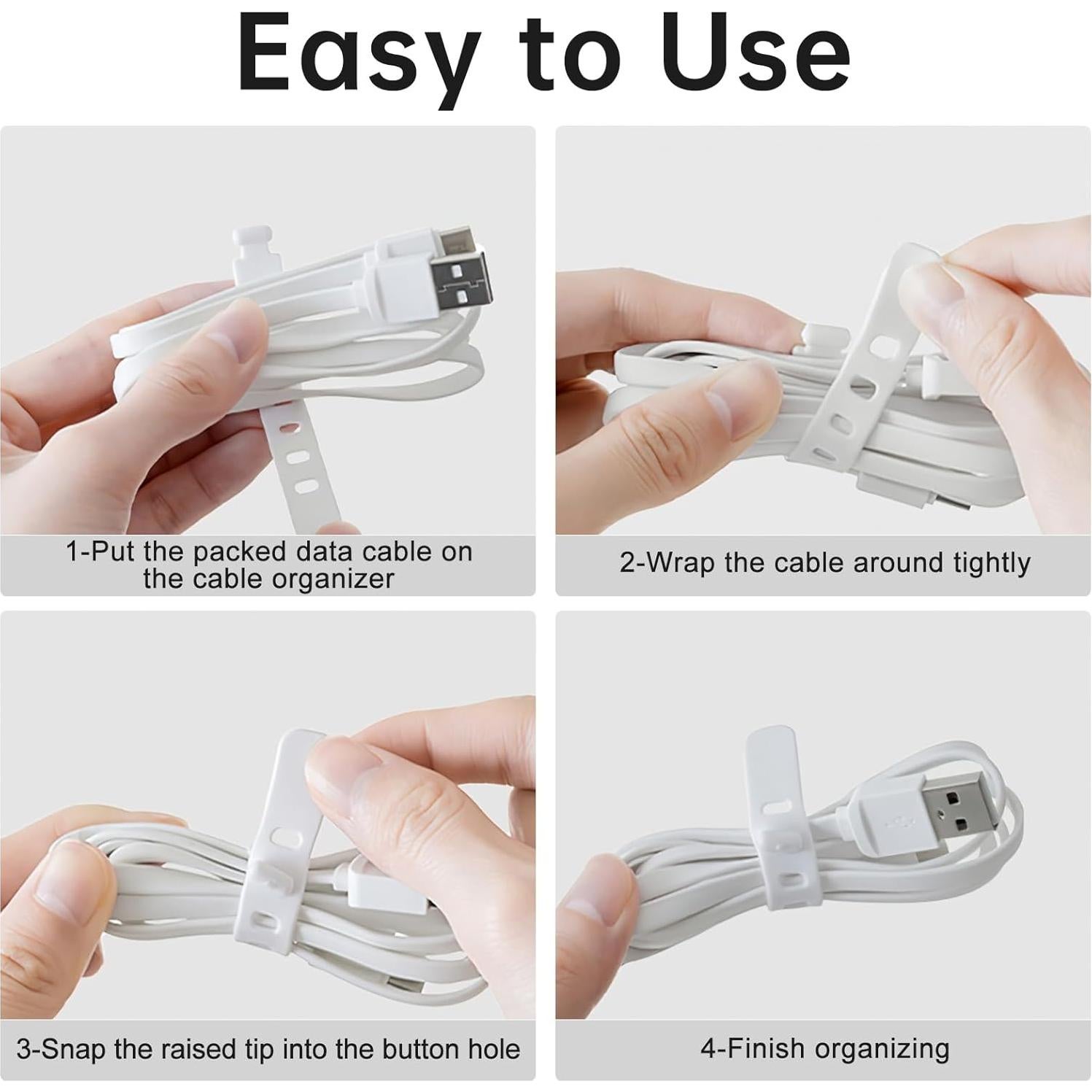 Easy to Use

1-Put the packed data cable on the cable organizer

2-Wrap the cable around tightly

3-Snap the raised tip into the button hole

4-Finish organizing