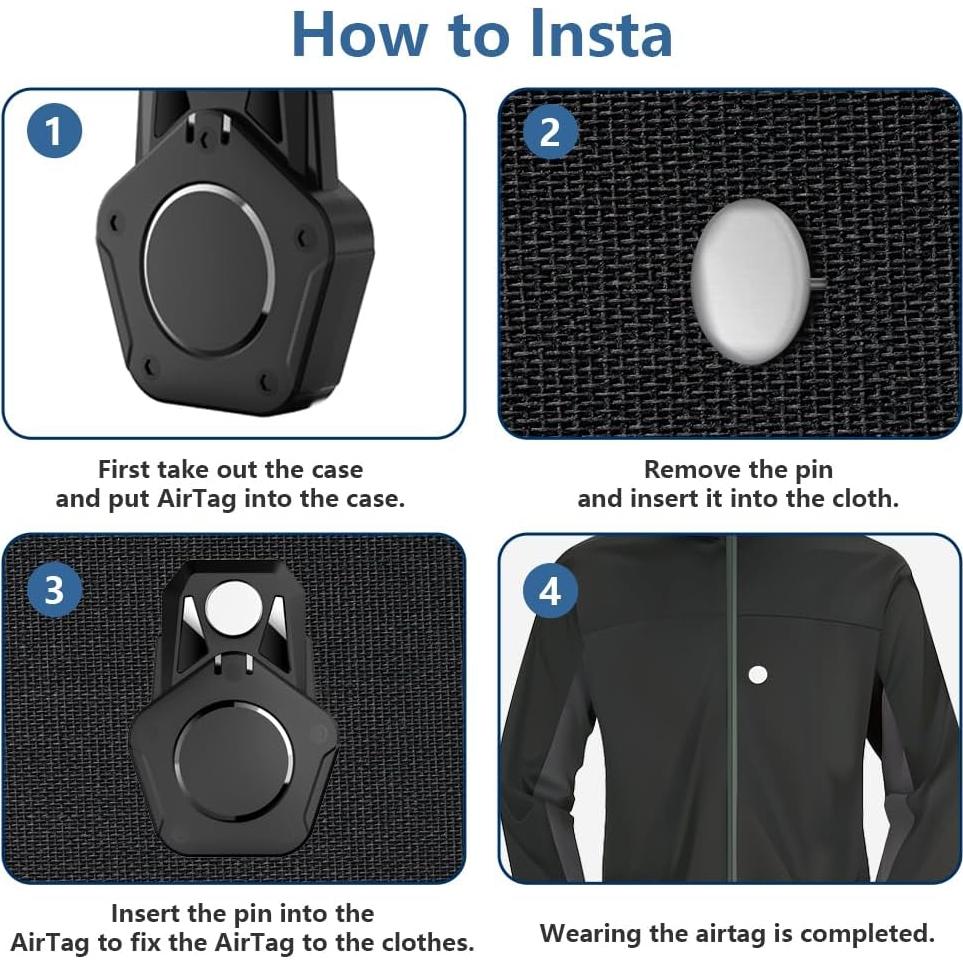 How to Insta

1

First take out the case and put AirTag into the case.

2

Remove the pin and insert it into the cloth.

3

Insert the pin into the AirTag to fix the AirTag to the clothes.

4

Wearing the airtag is completed.