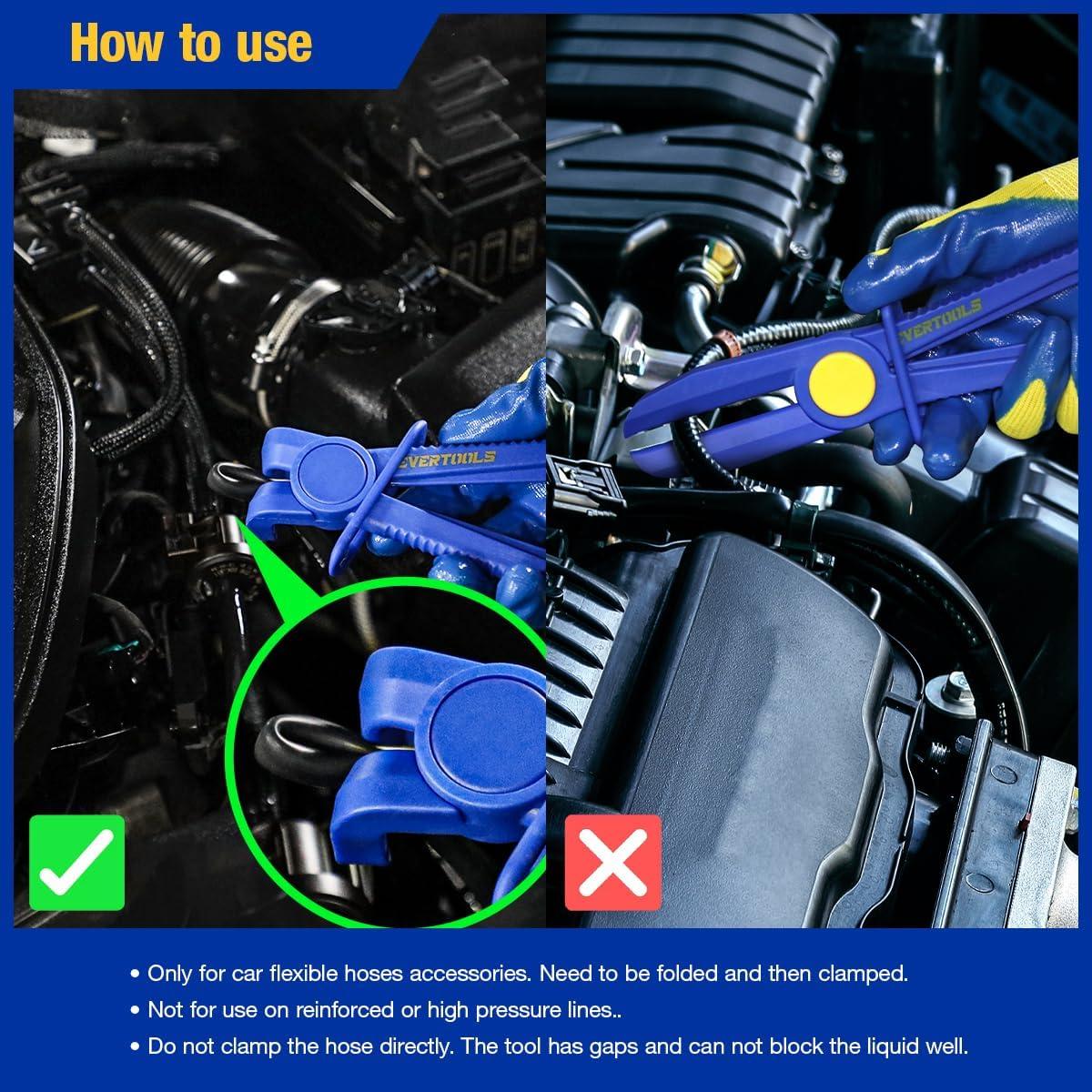 How to use

EVERTOOLS

EVERTOOLS

• Only for car flexible hoses accessories. Need to be folded and then clamped.
• Not for use on reinforced or high pressure lines..
• Do not clamp the hose directly. The tool has gaps and can not block the liquid well.