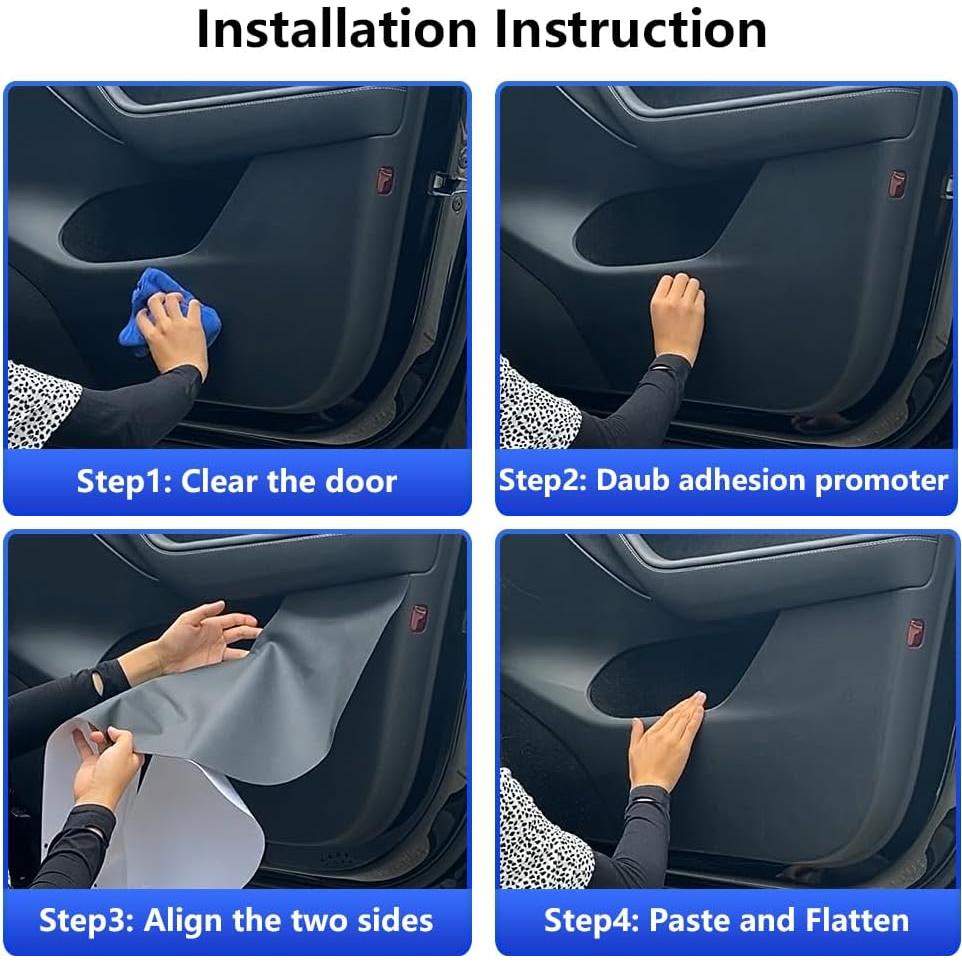 Installation Instruction

Step1: Clear the door

Step2: Daub adhesion promoter

Step3: Align the two sides

Step4: Paste and Flatten