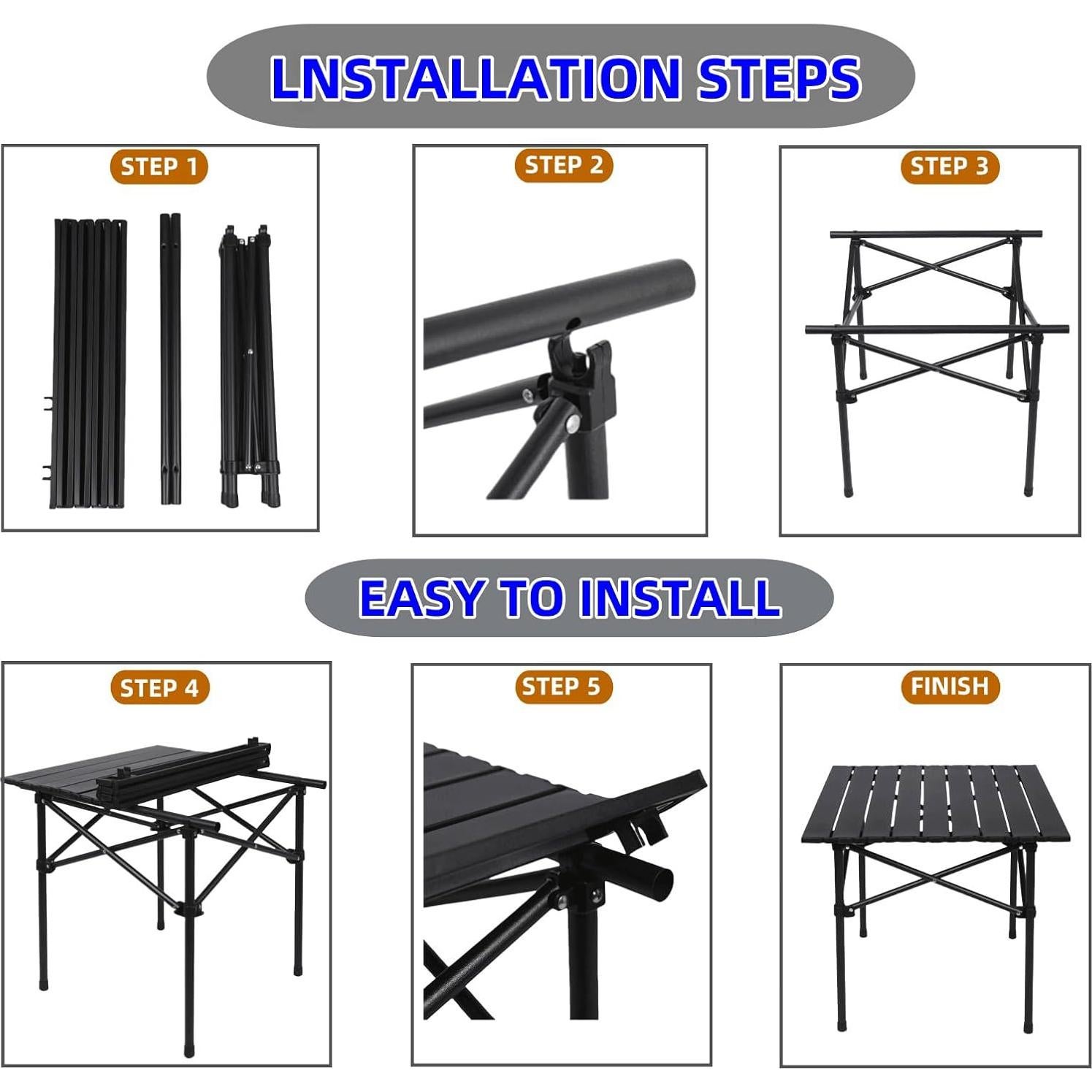 LNSTALLATION STEPS

STEP 1

STEP 2

STEP 3

EASY TO INSTALL

STEP 4

STEP 5

FINISH