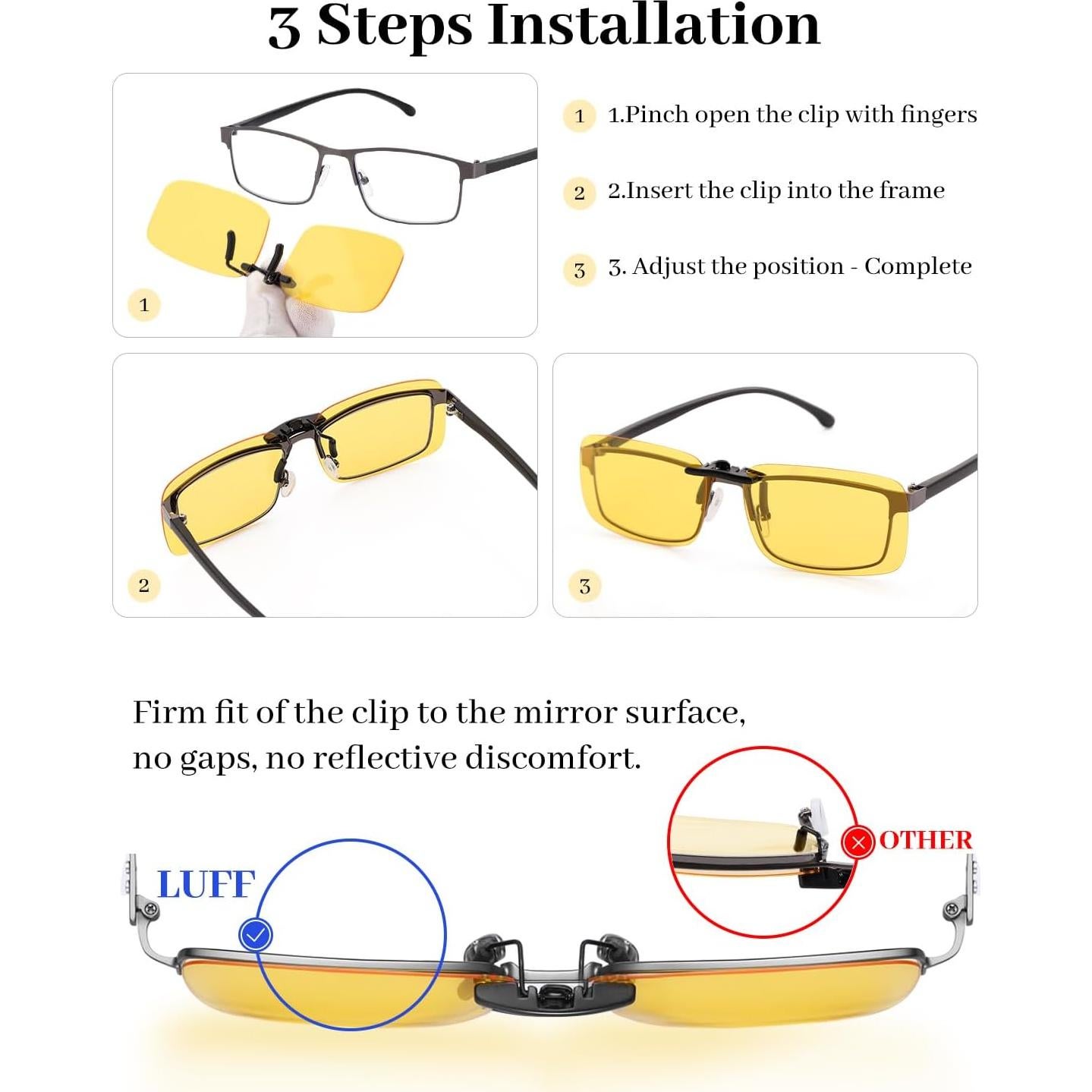 3 Steps Installation

1

1 1.Pinch open the clip with fingers

2 2.Insert the clip into the frame

3 3. Adjust the position - Complete

2

3

Firm fit of the clip to the mirror surface, no gaps, no reflective discomfort.

LUFF

OTHER