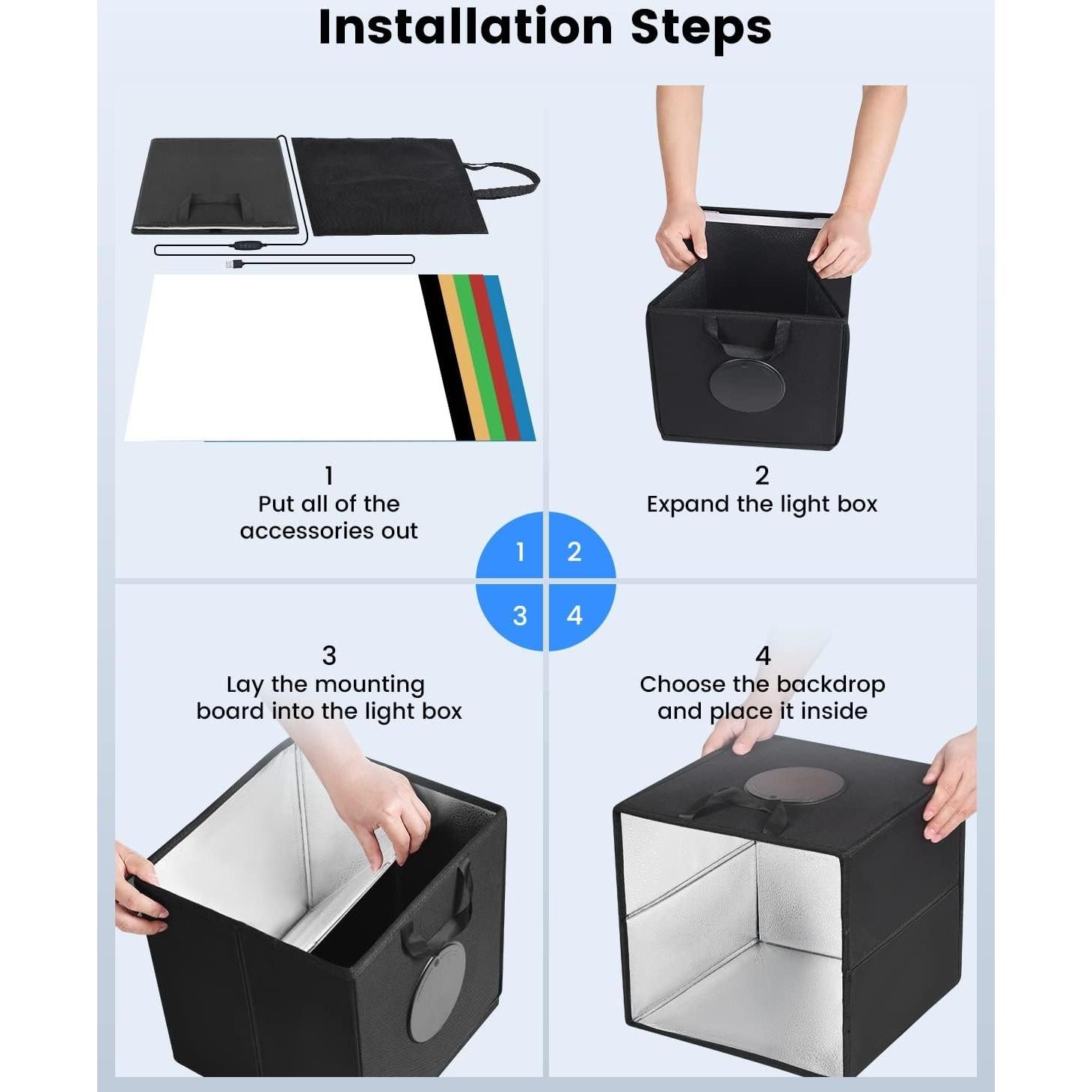 Installation Steps

1
Put all of the accessories out

2
Expand the light box

1 2
3 4

3
Lay the mounting board into the light box

4
Choose the backdrop and place it inside