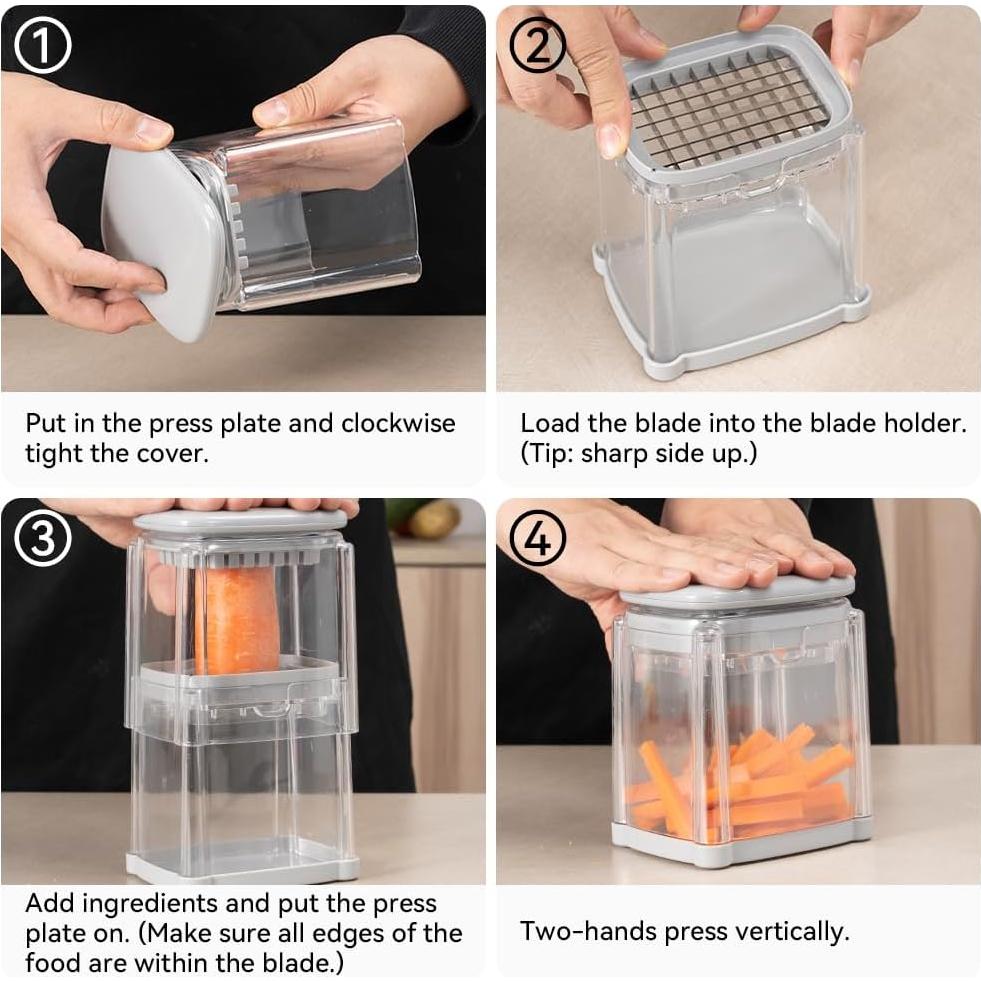 ①

Put in the press plate and clockwise tight the cover.

②

Load the blade into the blade holder. (Tip: sharp side up.)

③

Add ingredients and put the press plate on. (Make sure all edges of the food are within the blade.)

④

Two-hands press vertically.