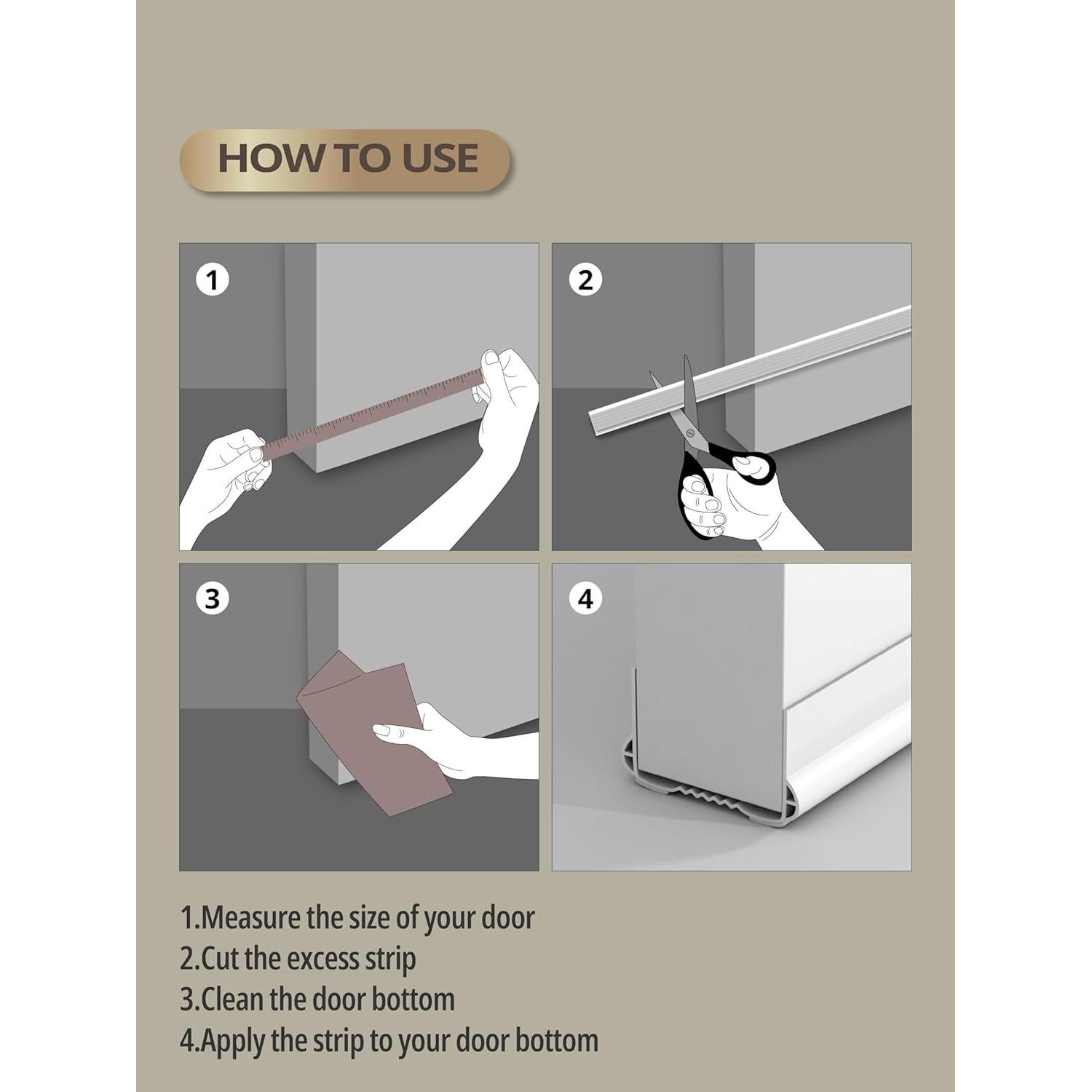 HOW TO USE

1

2

3

4

1.Measure the size of your door
2.Cut the excess strip
3.Clean the door bottom
4.Apply the strip to your door bottom