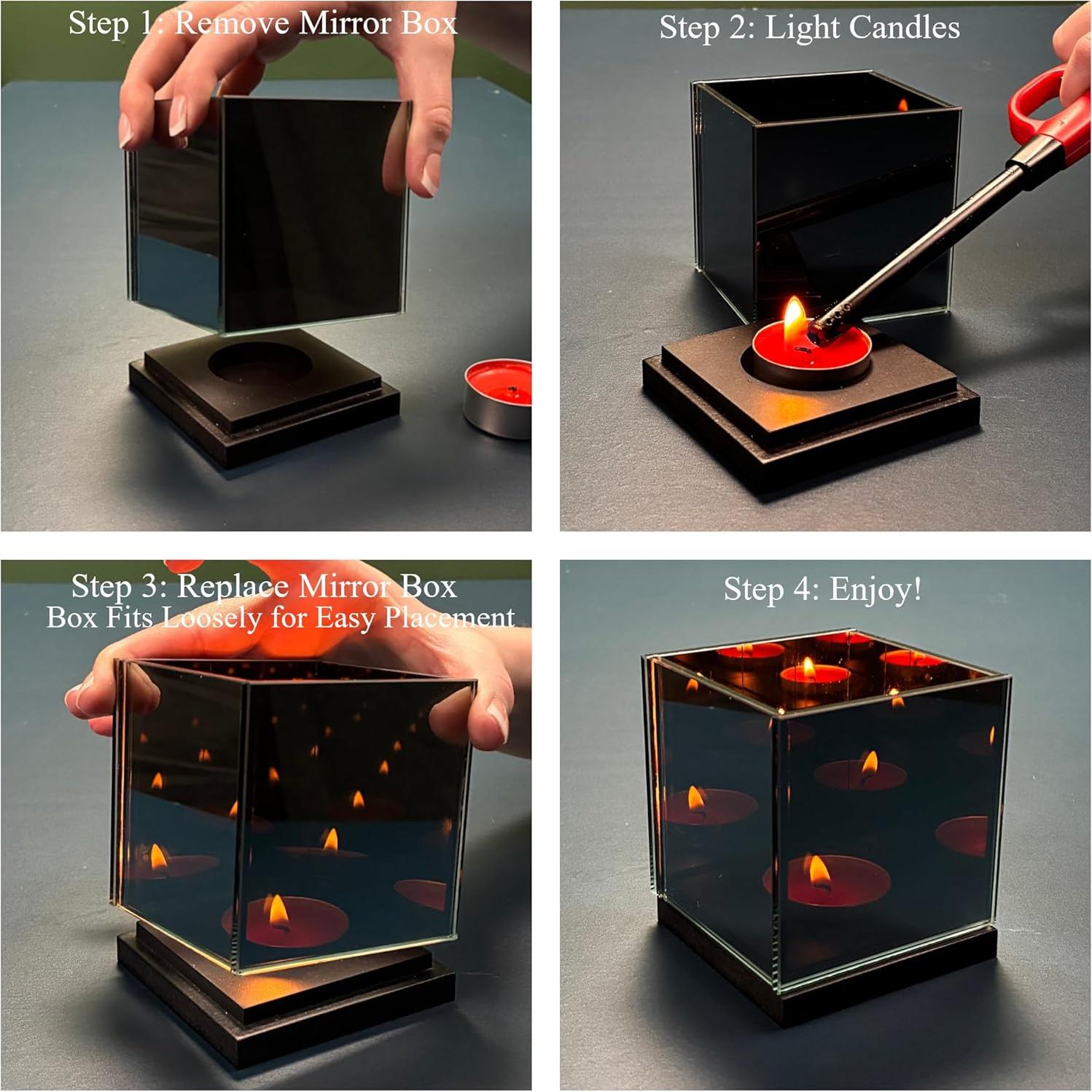 Step 1: Remove Mirror Box

Step 2: Light Candles

Step 3: Replace Mirror Box
Box Fits Loosely for Easy Placement

Step 4: Enjoy!