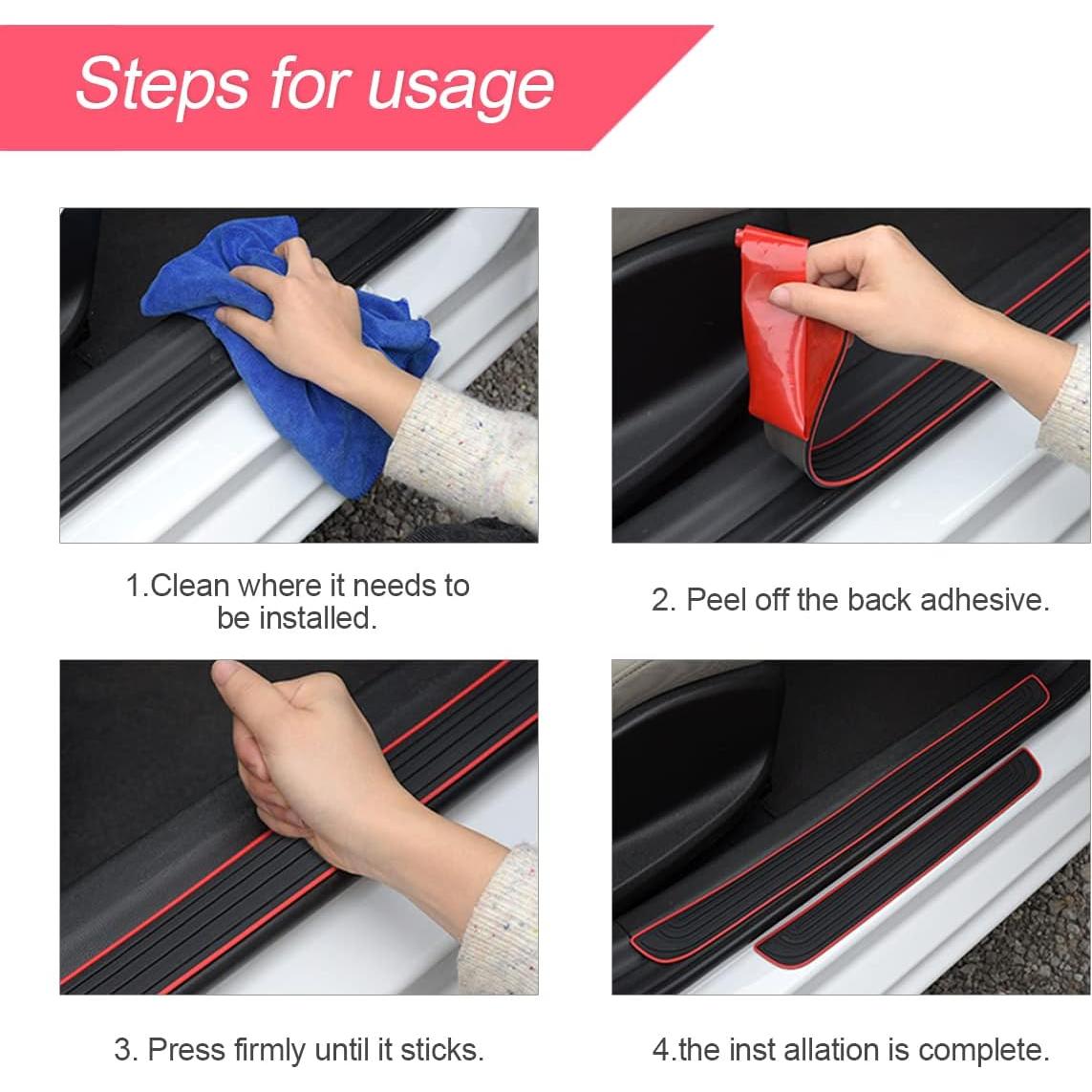 Steps for usage

1.Clean where it needs to be installed.

2. Peel off the back adhesive.

3. Press firmly until it sticks.

4.the inst allation is complete.