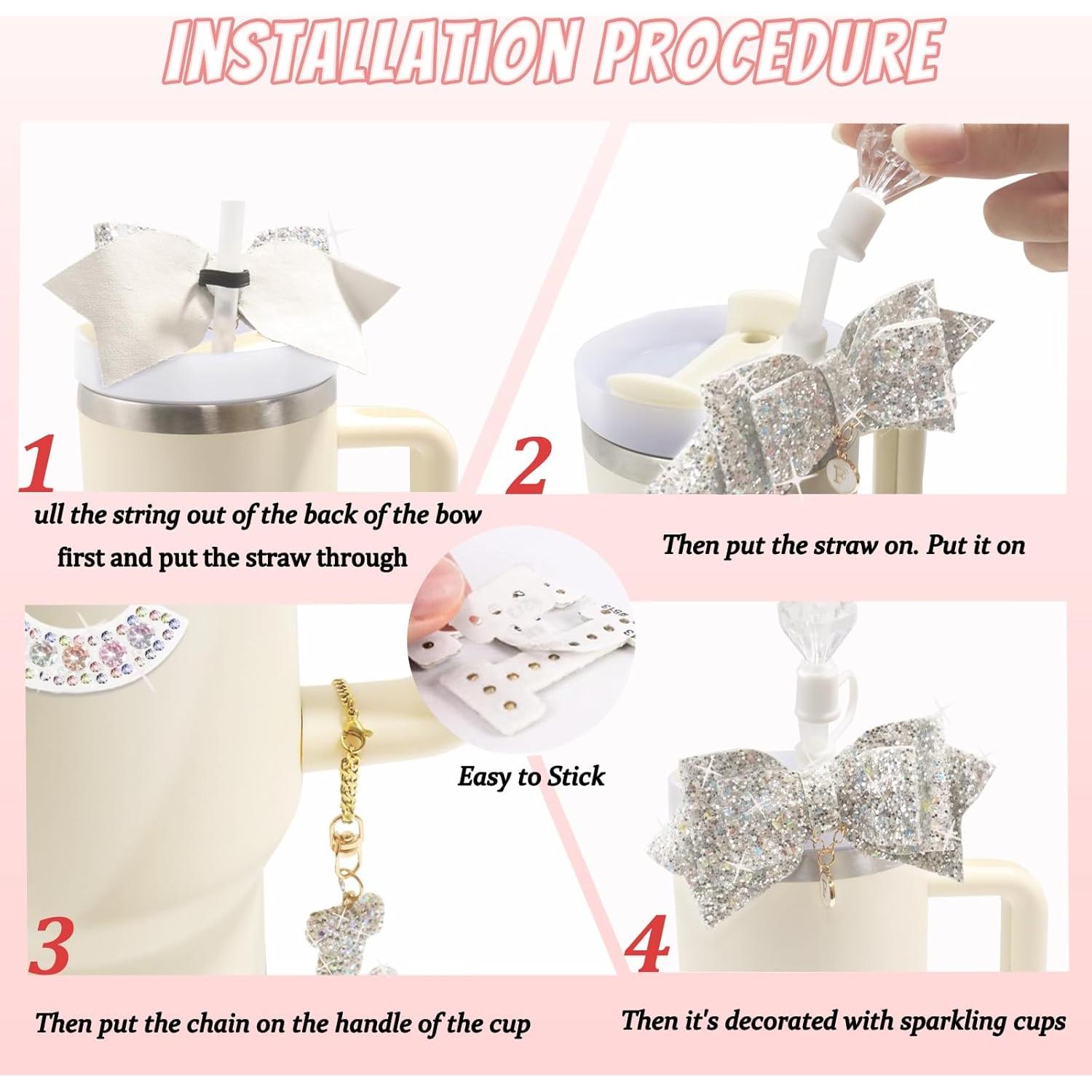 INSTALLATION PROCEDURE

1

ull the string out of the back of the bow first and put the straw through

2

Then put the straw on. Put it on

Easy to Stick

3

Then put the chain on the handle of the cup

4

Then it's decorated with sparkling cups