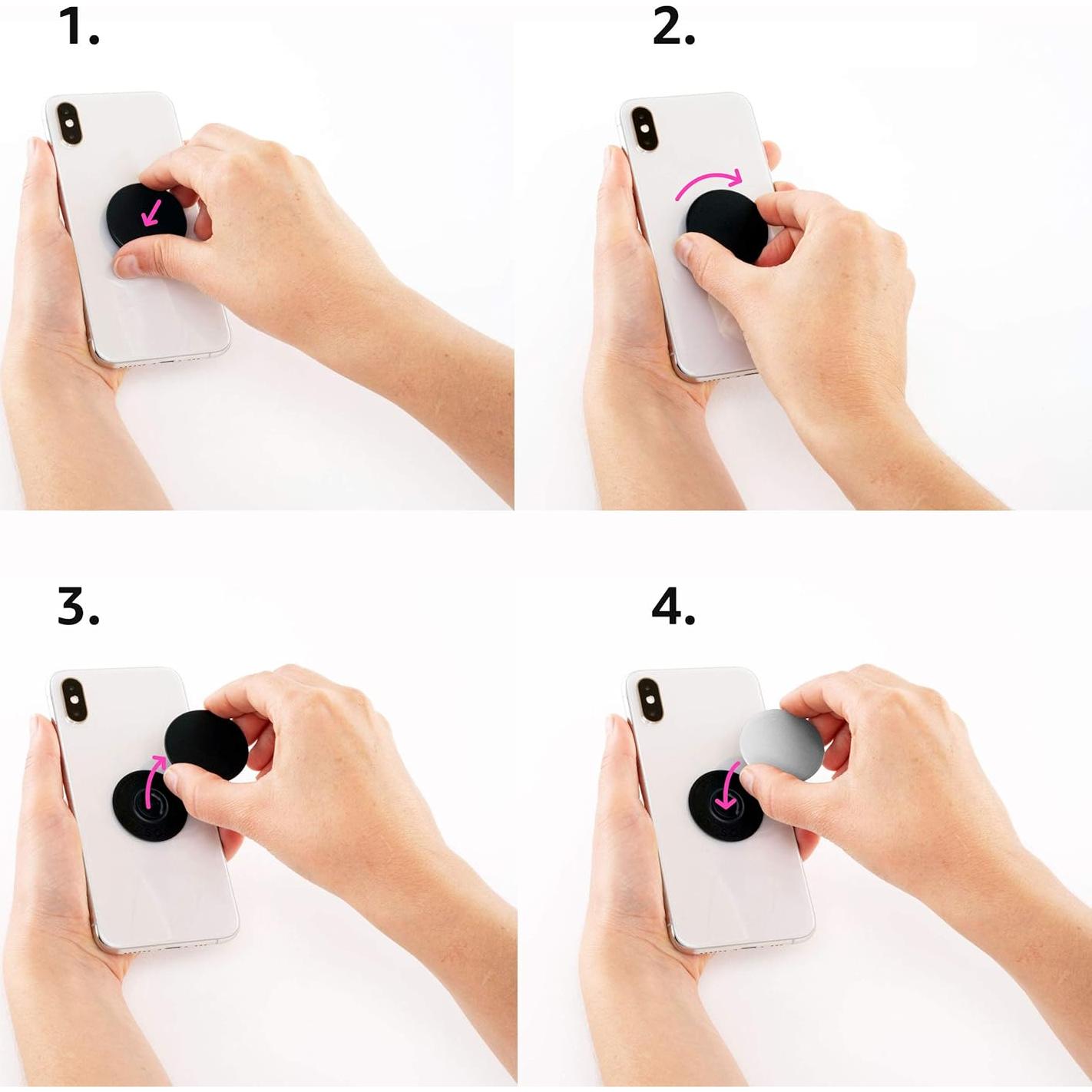 1.

2.

3.

4.