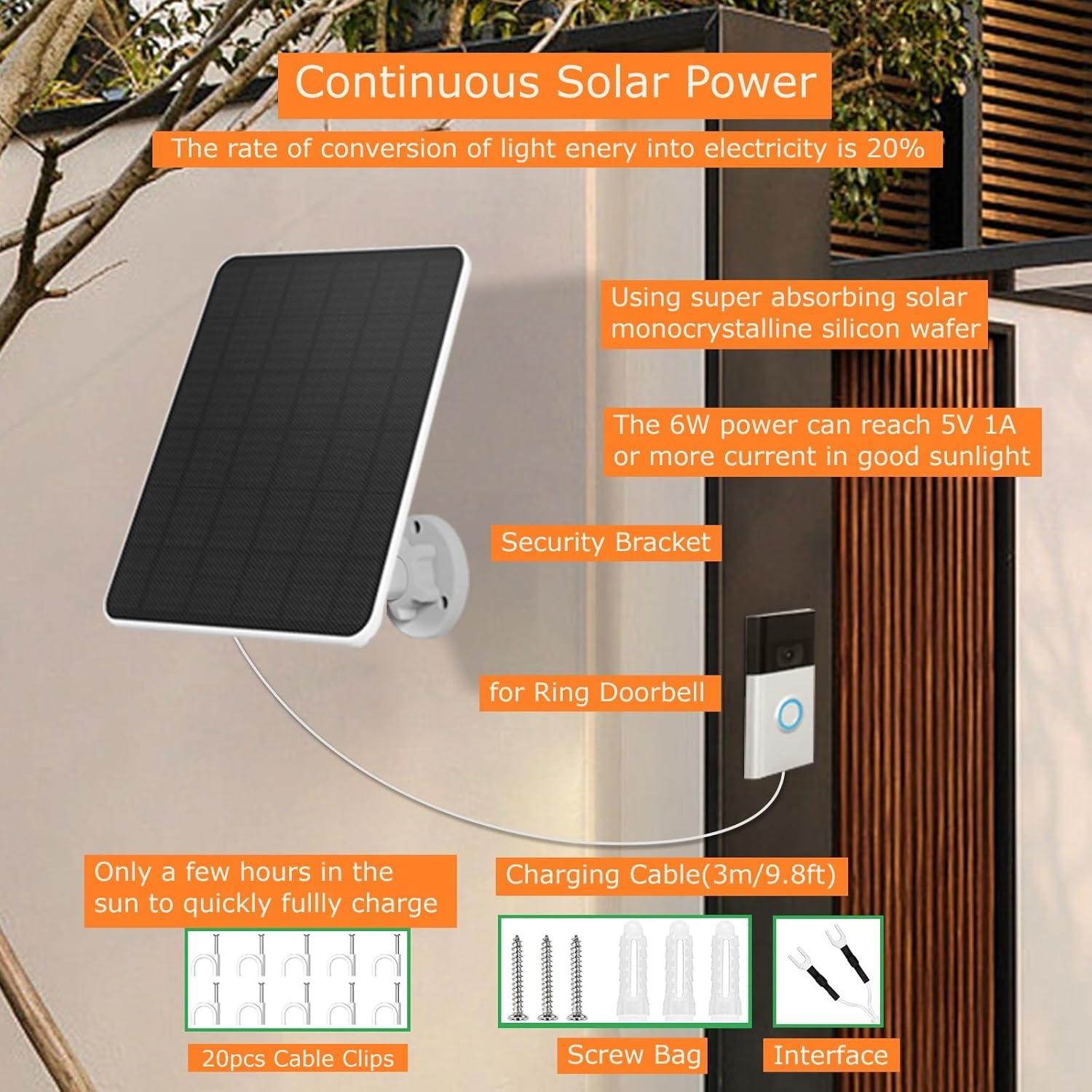 Continuous Solar Power

The rate of conversion of light enery into electricity is 20%

Using super absorbing solar monocrystalline silicon wafer

The 6W power can reach 5V 1A or more current in good sunlight

Security Bracket

for Ring Doorbell

Only a few hours in the sun to quickly fullly charge

Charging Cable(3m/9.8ft)

20pcs Cable Clips

Screw Bag

Interface