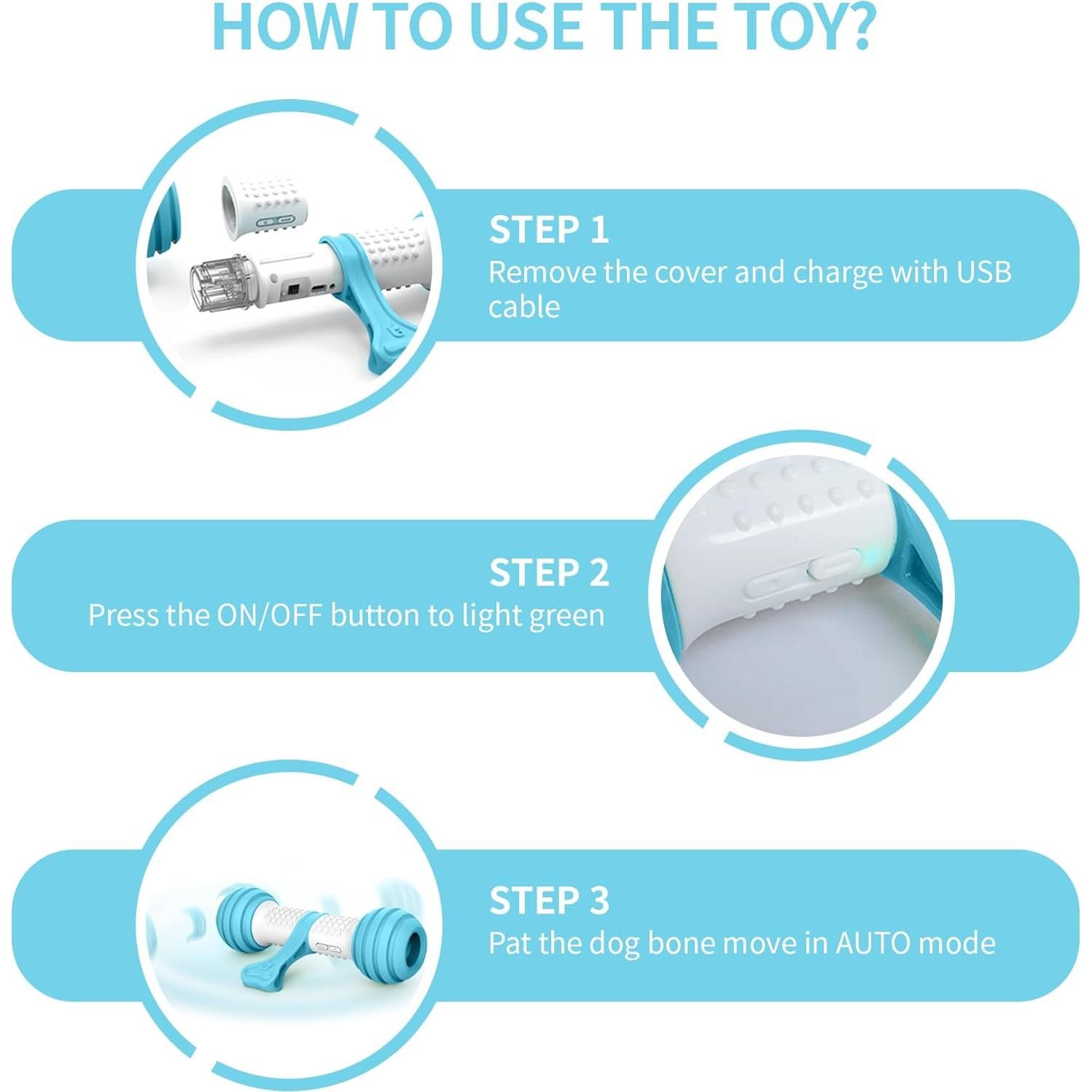 HOW TO USE THE TOY?

STEP 1
Remove the cover and charge with USB cable

STEP 2
Press the ON/OFF button to light green

STEP 3
Pat the dog bone move in AUTO mode