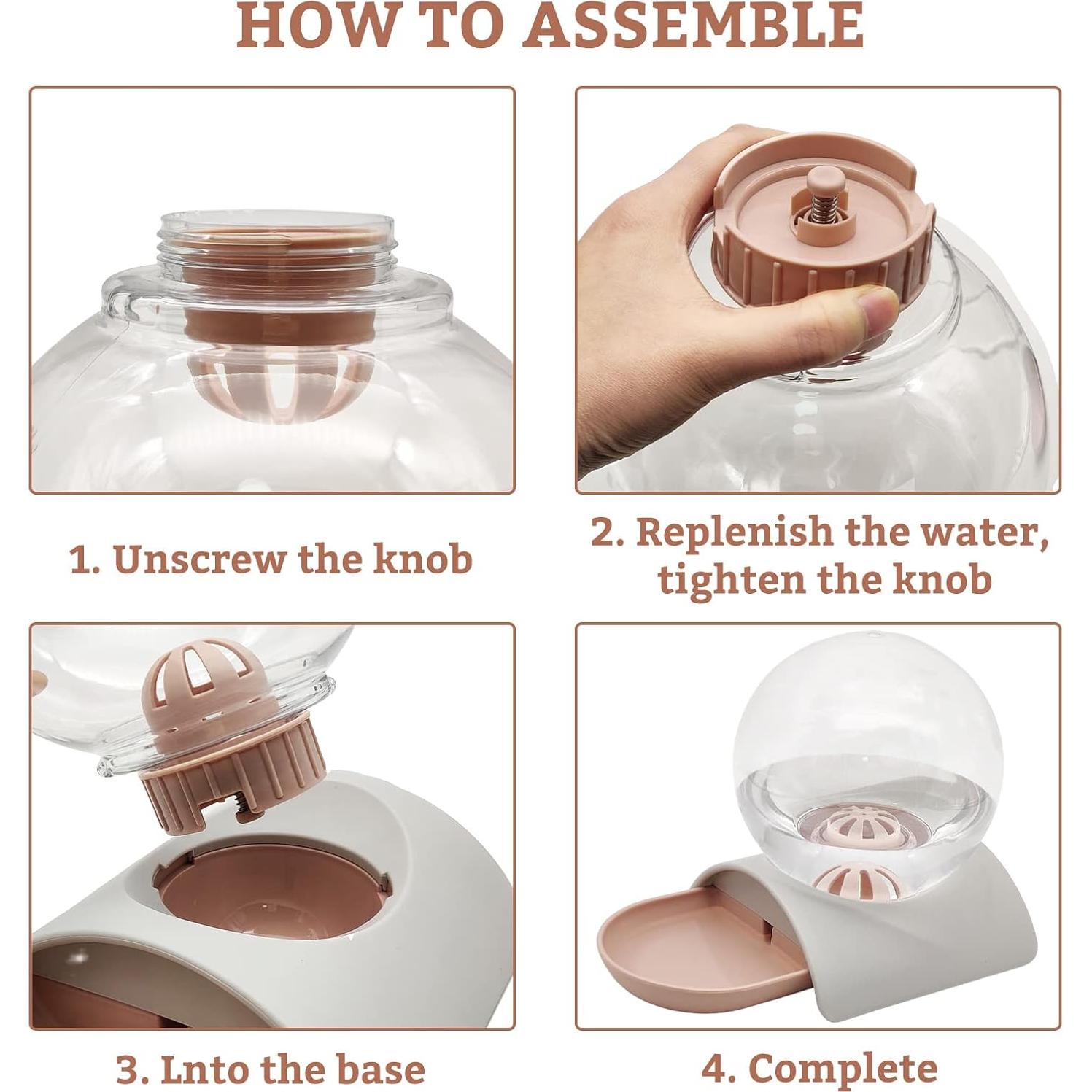 HOW TO ASSEMBLE

1. Unscrew the knob

2. Replenish the water, tighten the knob

3. Lnto the base

4. Complete