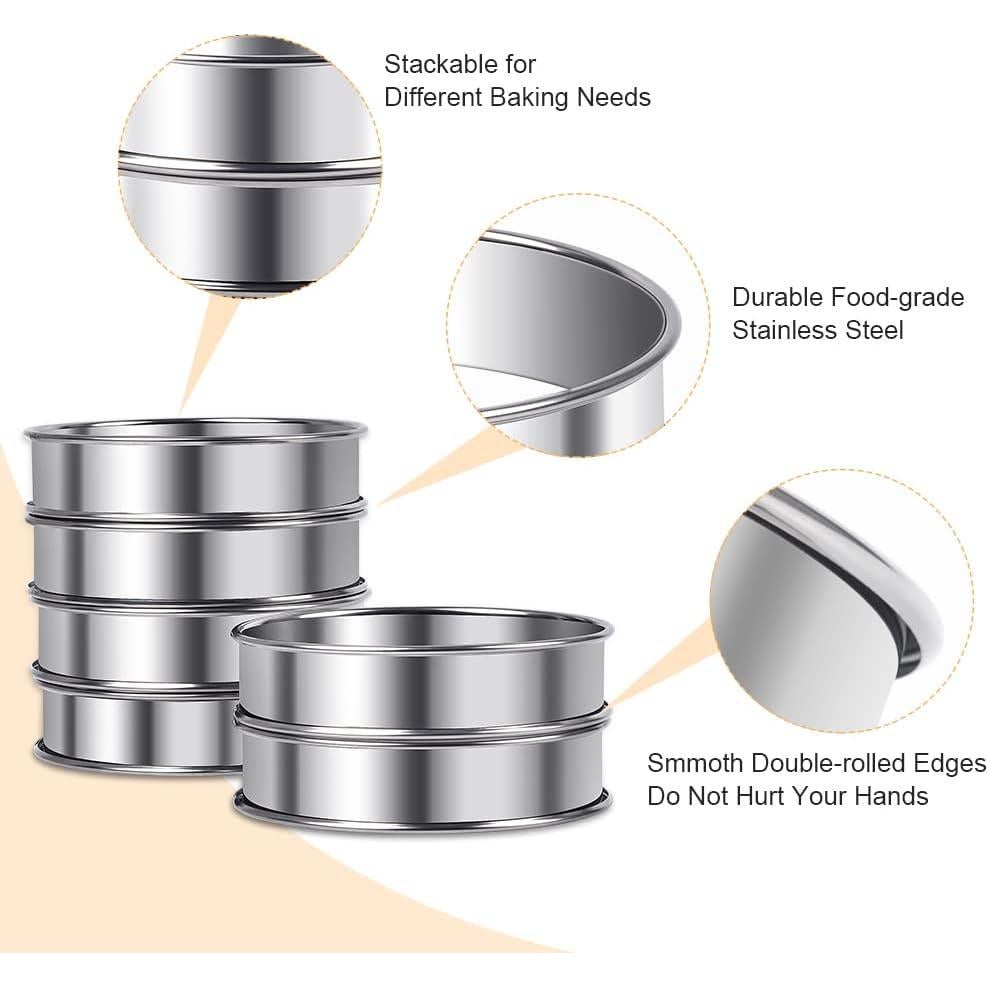 Stackable for
Different Baking Needs

Durable Food-grade
Stainless Steel

Smmoth Double-rolled Edges
Do Not Hurt Your Hands