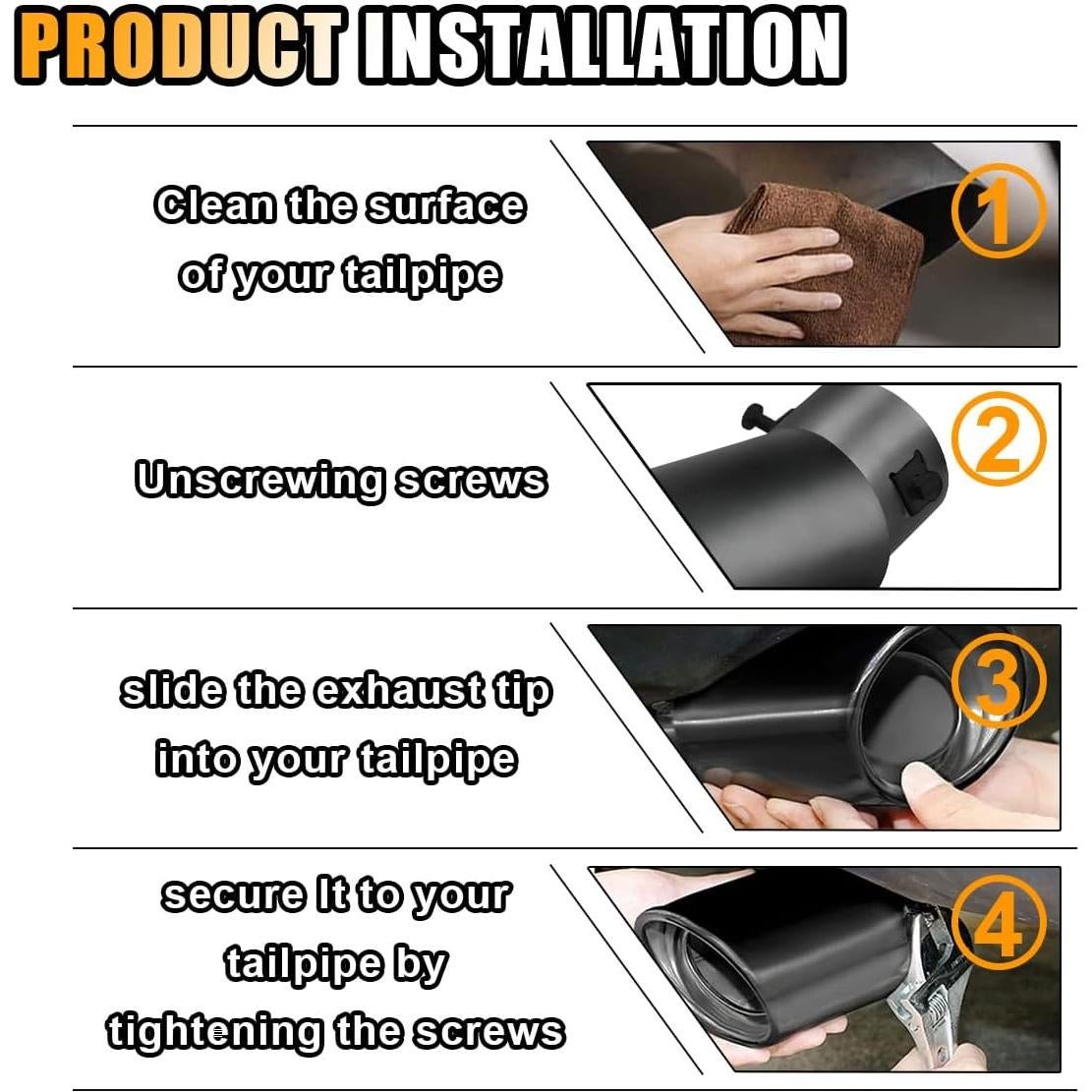 PRODUCT INSTALLATION

Clean the surface of your tailpipe

1

Unscrewing screws

2

slide the exhaust tip into your tailpipe

3

secure It to your tailpipe by tightening the screws

4