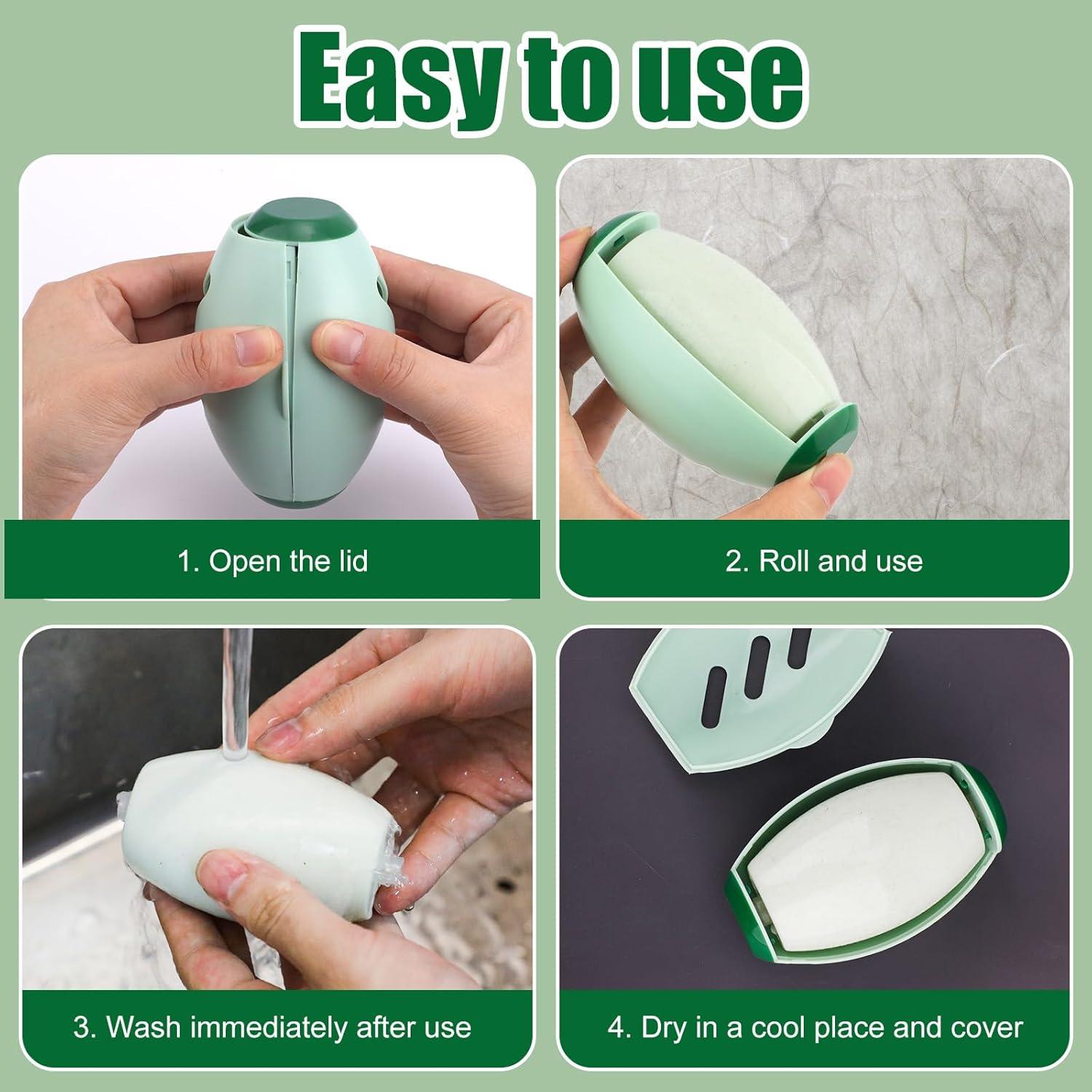 Easy to use

1. Open the lid

2. Roll and use

3. Wash immediately after use

4. Dry in a cool place and cover