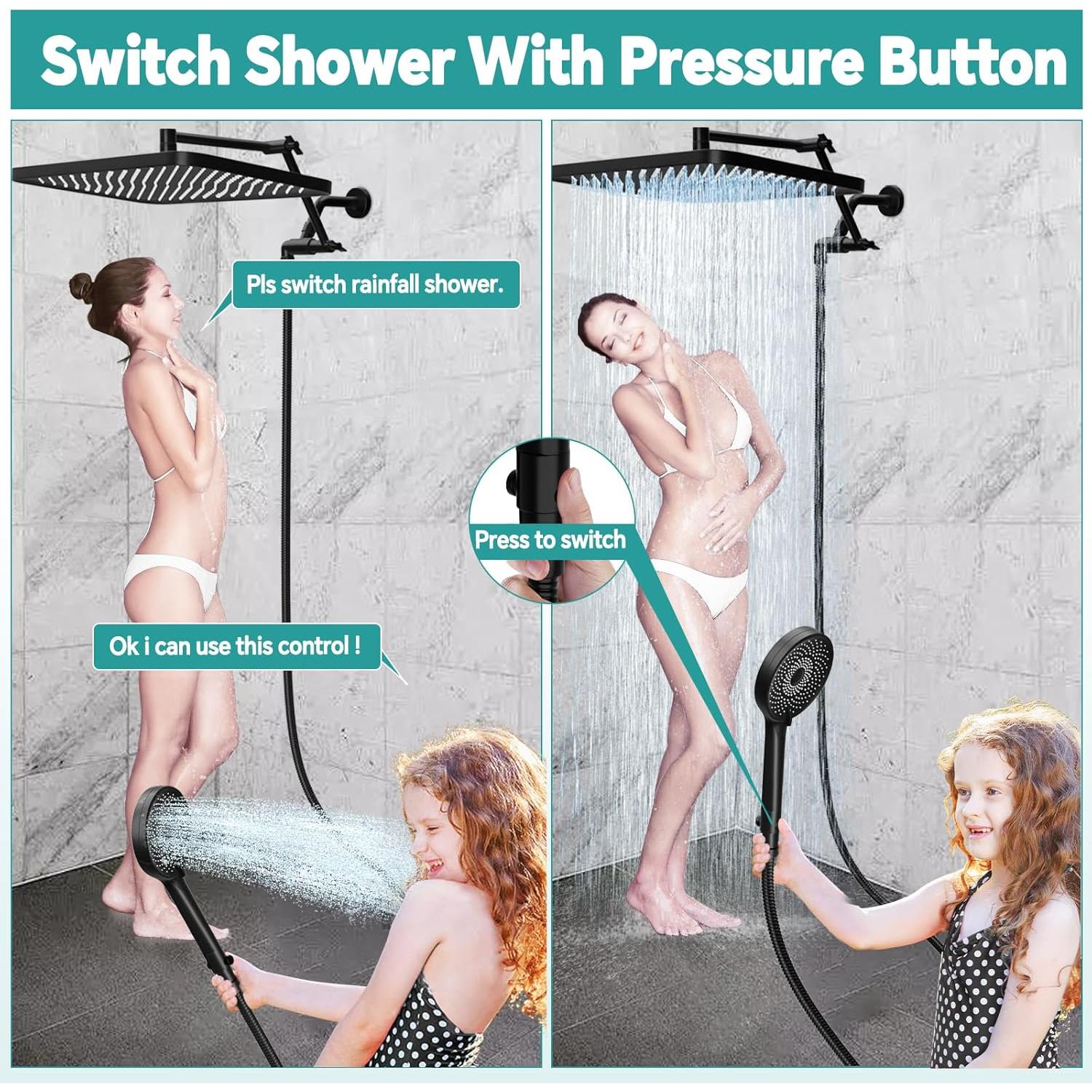 Switch Shower With Pressure Button

Pls switch rainfall shower.

Ok i can use this control !

Press to switch