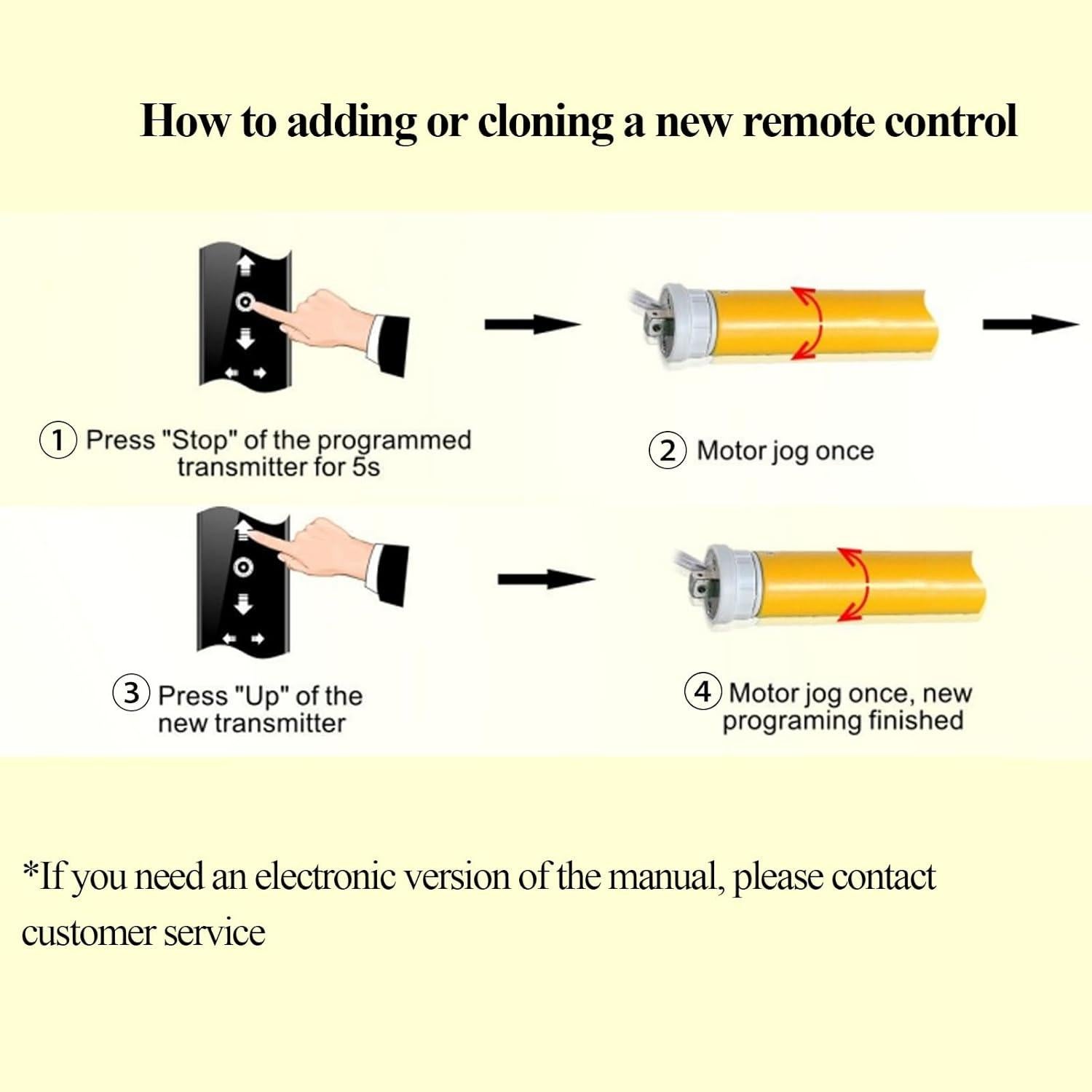 How to adding or cloning a new remote control

① Press "Stop" of the programmed transmitter for 5s

② Motor jog once

③ Press "Up" of the new transmitter

④ Motor jog once, new programing finished

*If you need an electronic version of the manual, please contact customer service