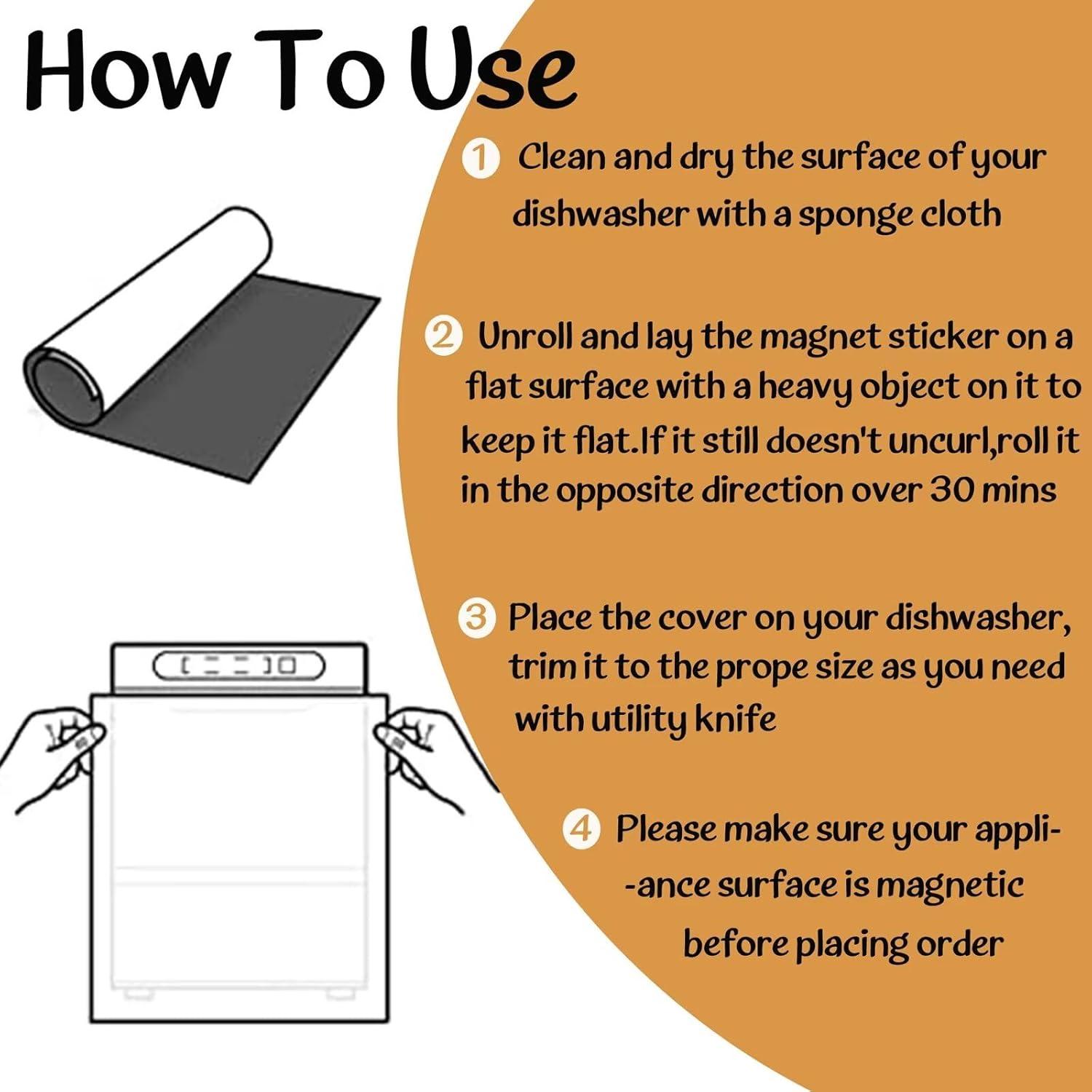 How To Use

1 Clean and dry the surface of your dishwasher with a sponge cloth

2 Unroll and lay the magnet sticker on a flat surface with a heavy object on it to keep it flat.If it still doesn't uncurl,roll it in the opposite direction over 30 mins

3 Place the cover on your dishwasher, trim it to the prope size as you need with utility knife

4 Please make sure your appli- -ance surface is magnetic before placing order