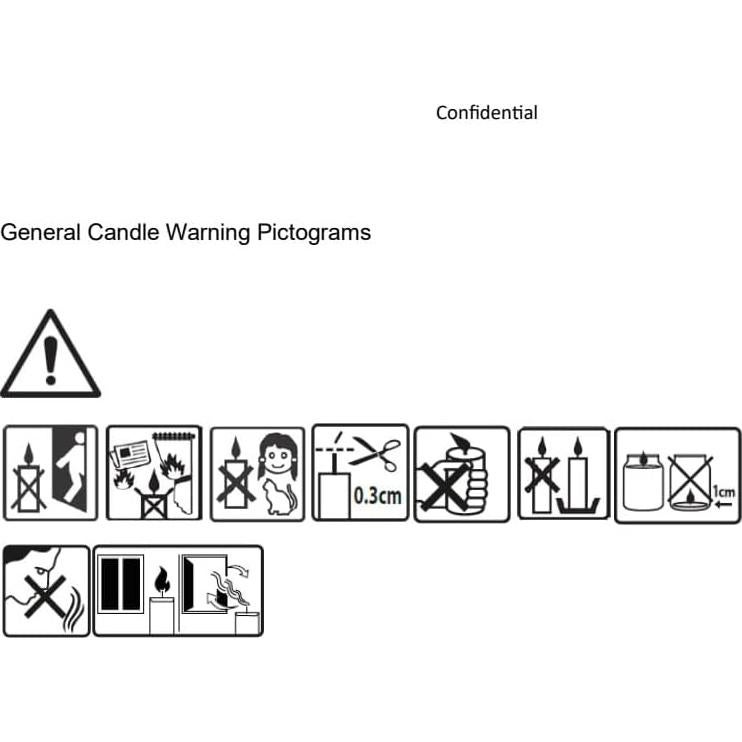 Confidential

General Candle Warning Pictograms

0.3cm

1cm