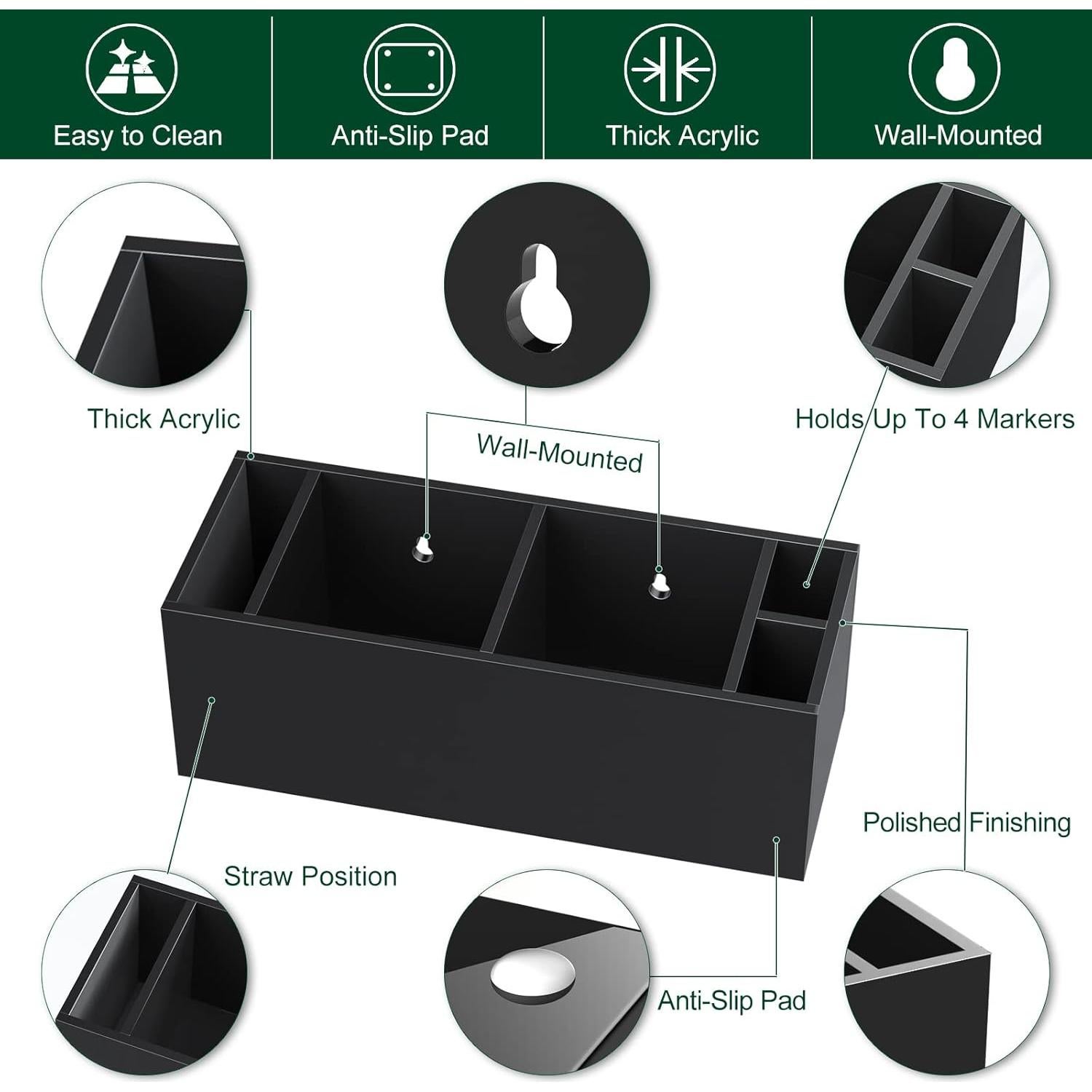 Easy to Clean

Anti-Slip Pad

Thick Acrylic

Wall-Mounted

Thick Acrylic

Wall-Mounted

Holds Up To 4 Markers

Polished Finishing

Straw Position

Anti-Slip Pad