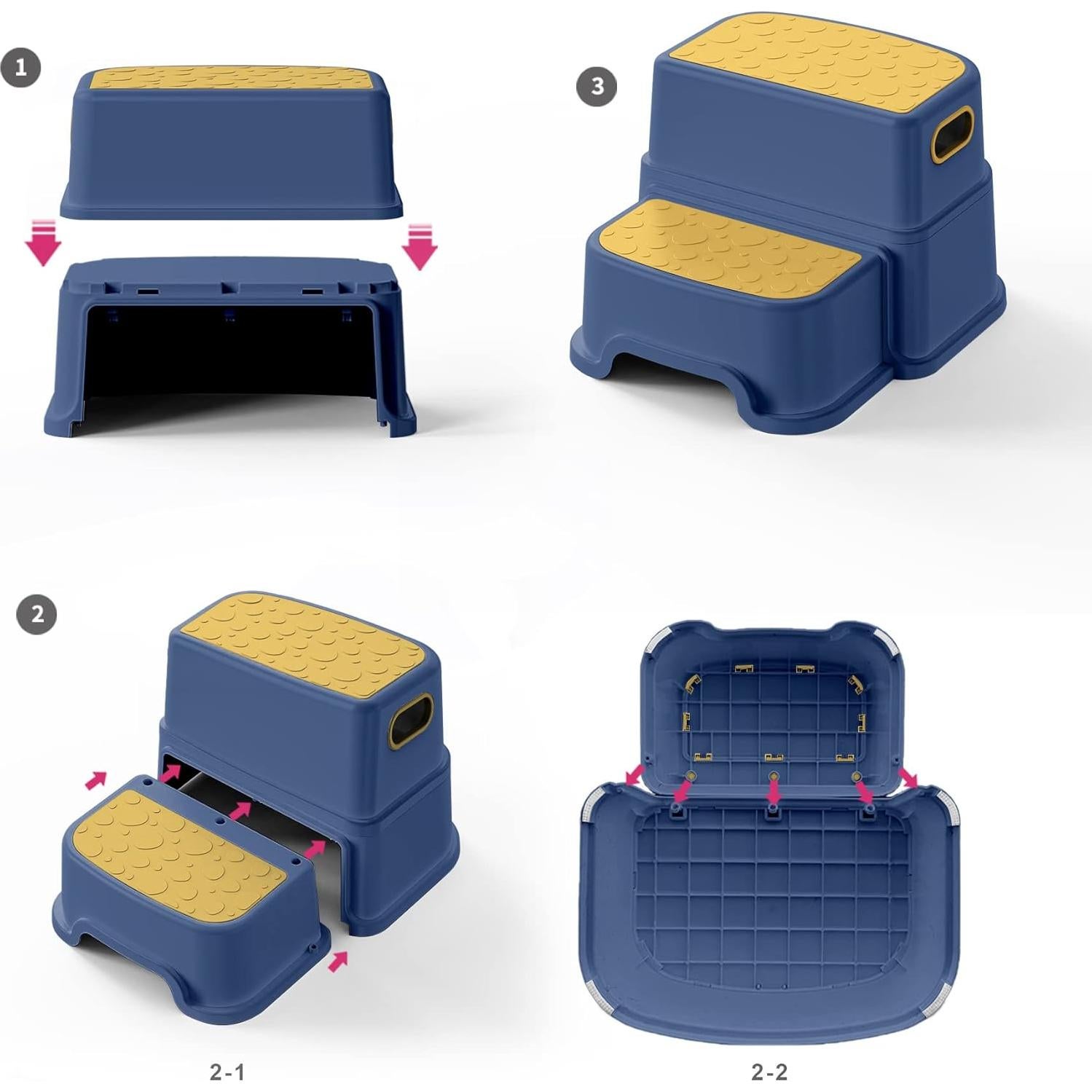 1

3

2

2-1

2-2