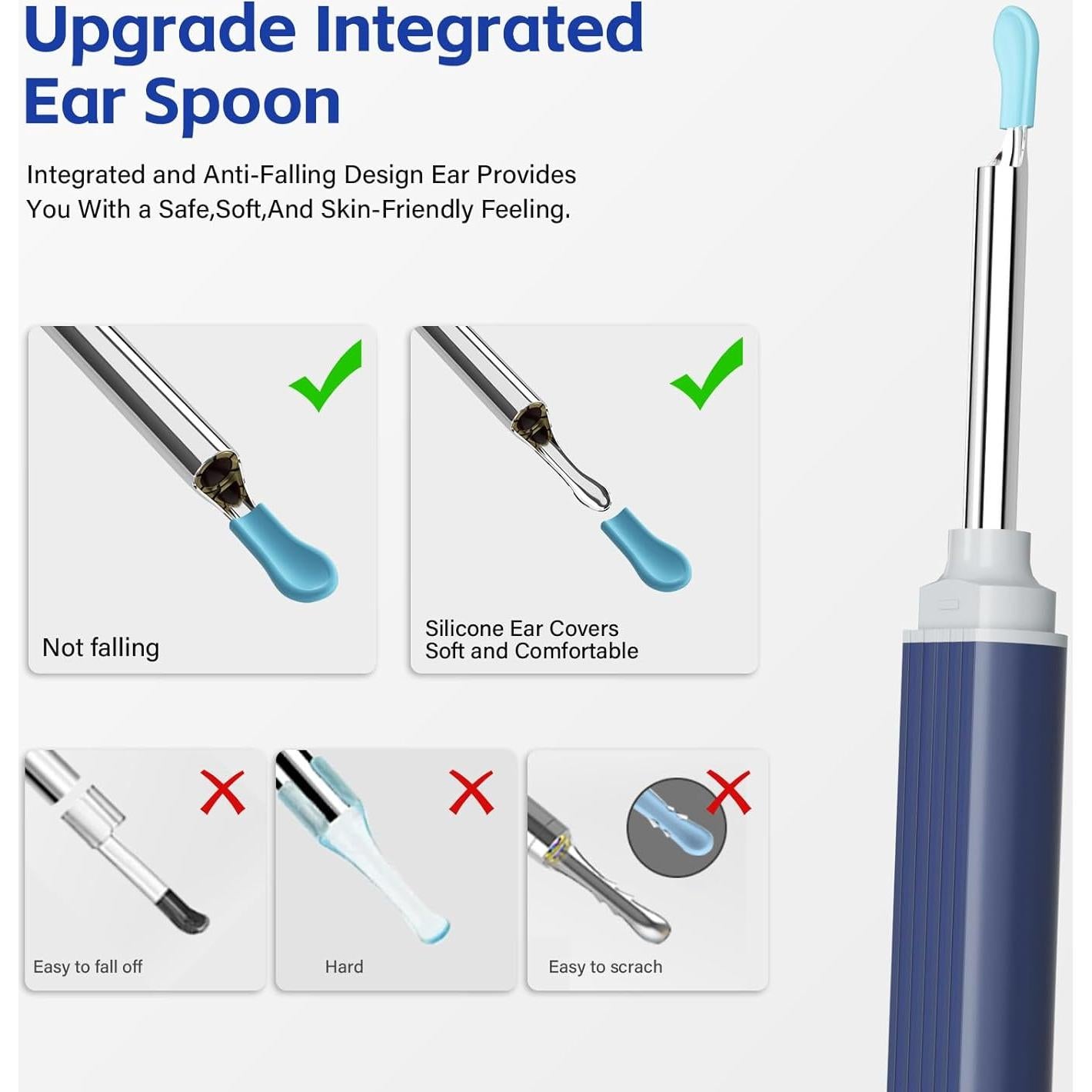 Upgrade Integrated Ear Spoon

Integrated and Anti-Falling Design Ear Provides You With a Safe,Soft,And Skin-Friendly Feeling.

Not falling

Silicone Ear Covers
Soft and Comfortable

Easy to fall off

Hard

Easy to scrach