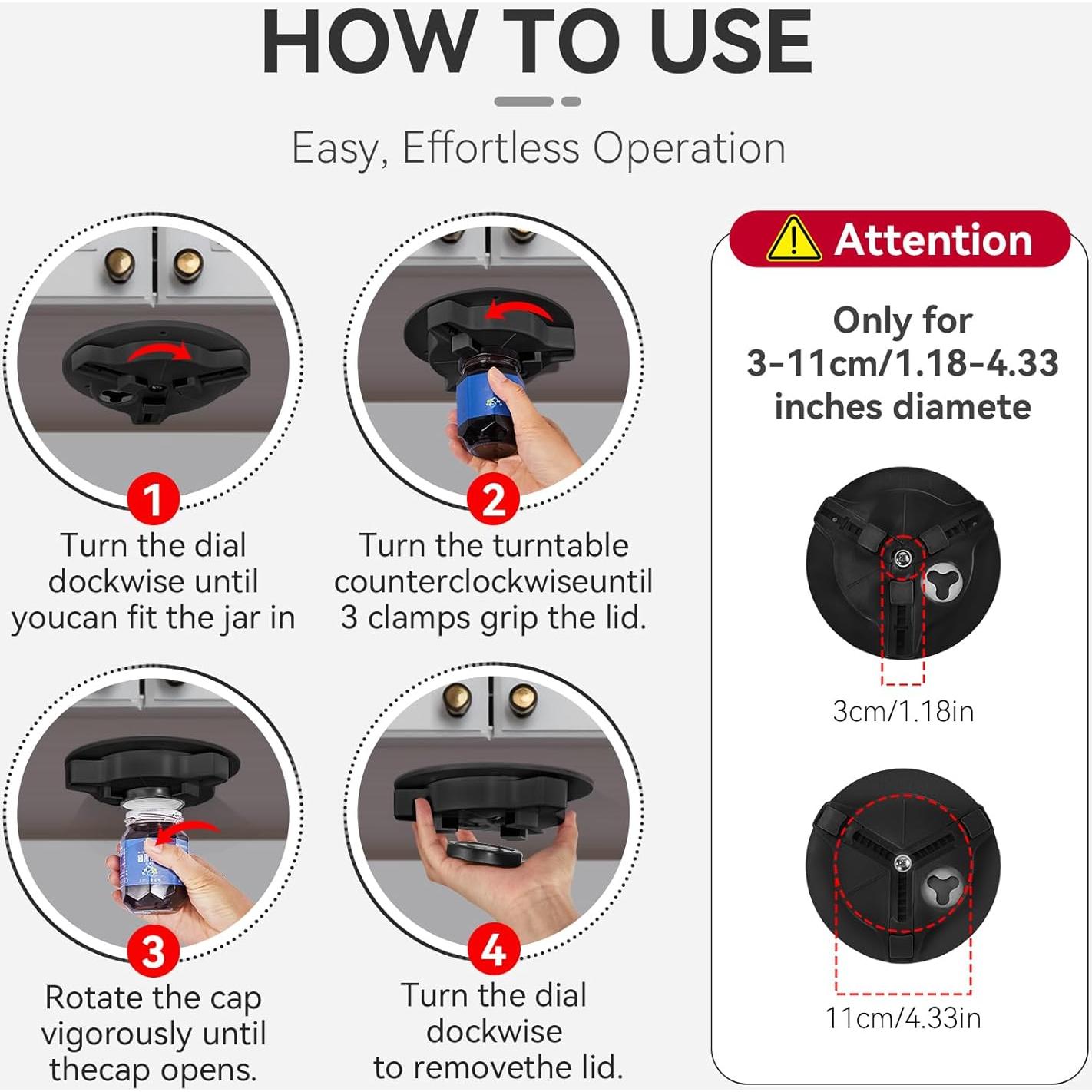 HOW TO USE

Easy, Effortless Operation

1
Turn the dial dockwise until youcan fit the jar in

2
Turn the turntable counterclockwiseuntil 3 clamps grip the lid.

3
Rotate the cap vigorously until thecap opens.

4
Turn the dial dockwise to removethe lid.

Attention

Only for 3-11cm/1.18-4.33 inches diamete

3cm/1.18in

11cm/4.33in