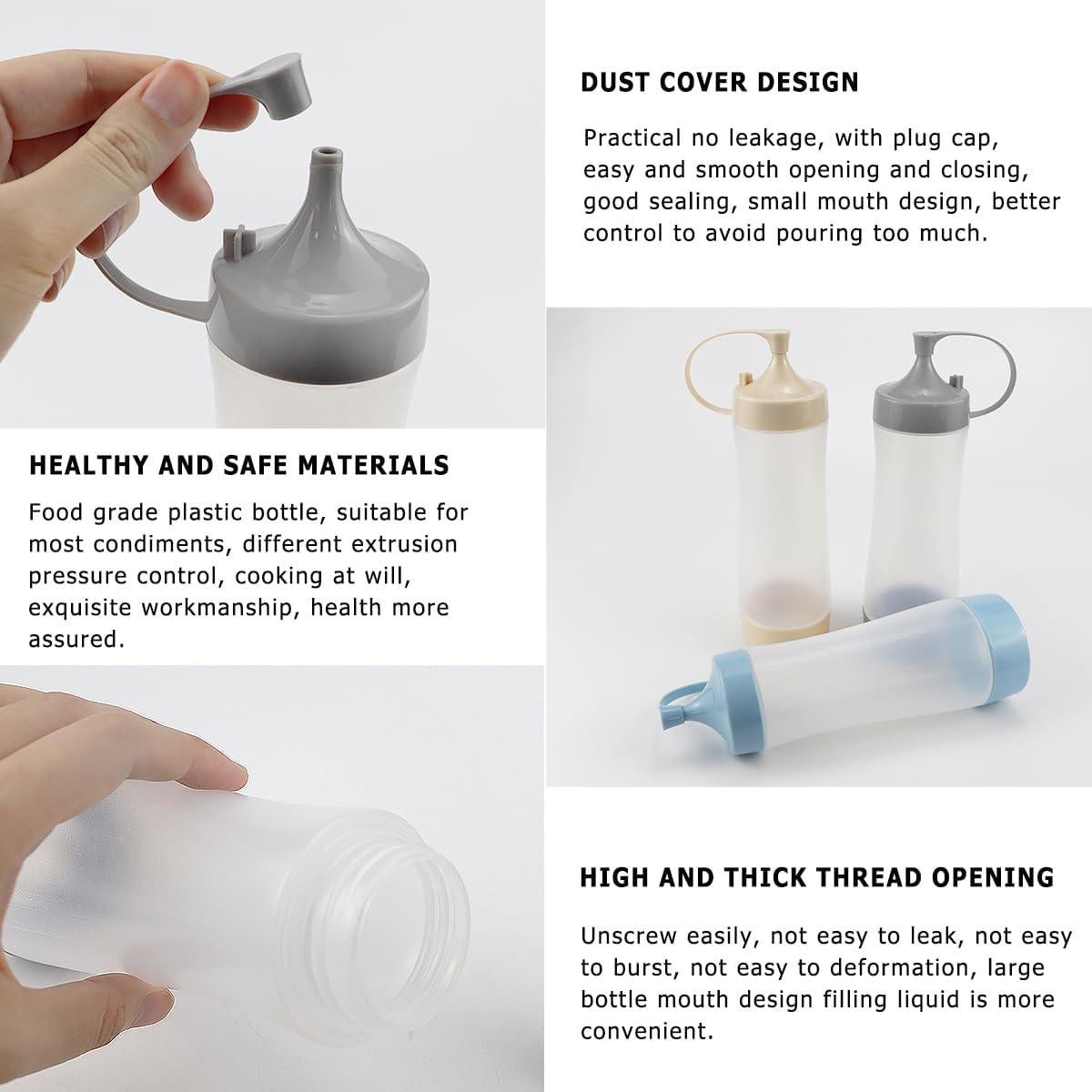 DUST COVER DESIGN

Practical no leakage, with plug cap, easy and smooth opening and closing, good sealing, small mouth design, better control to avoid pouring too much.

HEALTHY AND SAFE MATERIALS

Food grade plastic bottle, suitable for most condiments, different extrusion pressure control, cooking at will, exquisite workmanship, health more assured.

HIGH AND THICK THREAD OPENING

Unscrew easily, not easy to leak, not easy to burst, not easy to deformation, large bottle mouth design filling liquid is more convenient.