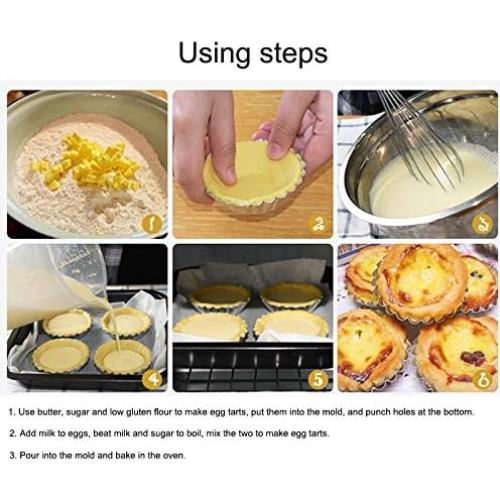 Using steps

1

2

3

4

5

6

1. Use butter, sugar and low gluten flour to make egg tarts, put them into the mold, and punch holes at the bottom.

2. Add milk to eggs, beat milk and sugar to boil, mix the two to make egg tarts.

3. Pour into the mold and bake in the oven.